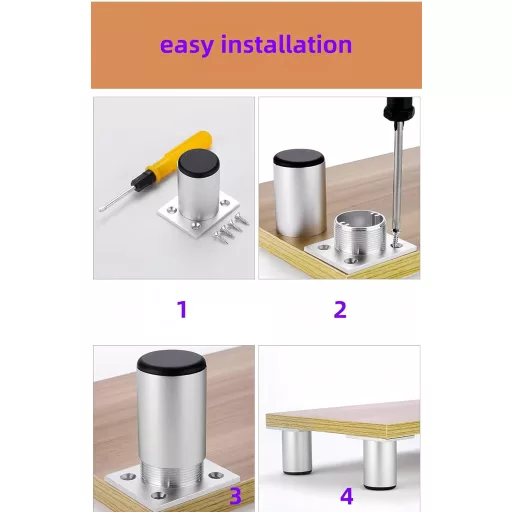 easy installation

1

2

3

4