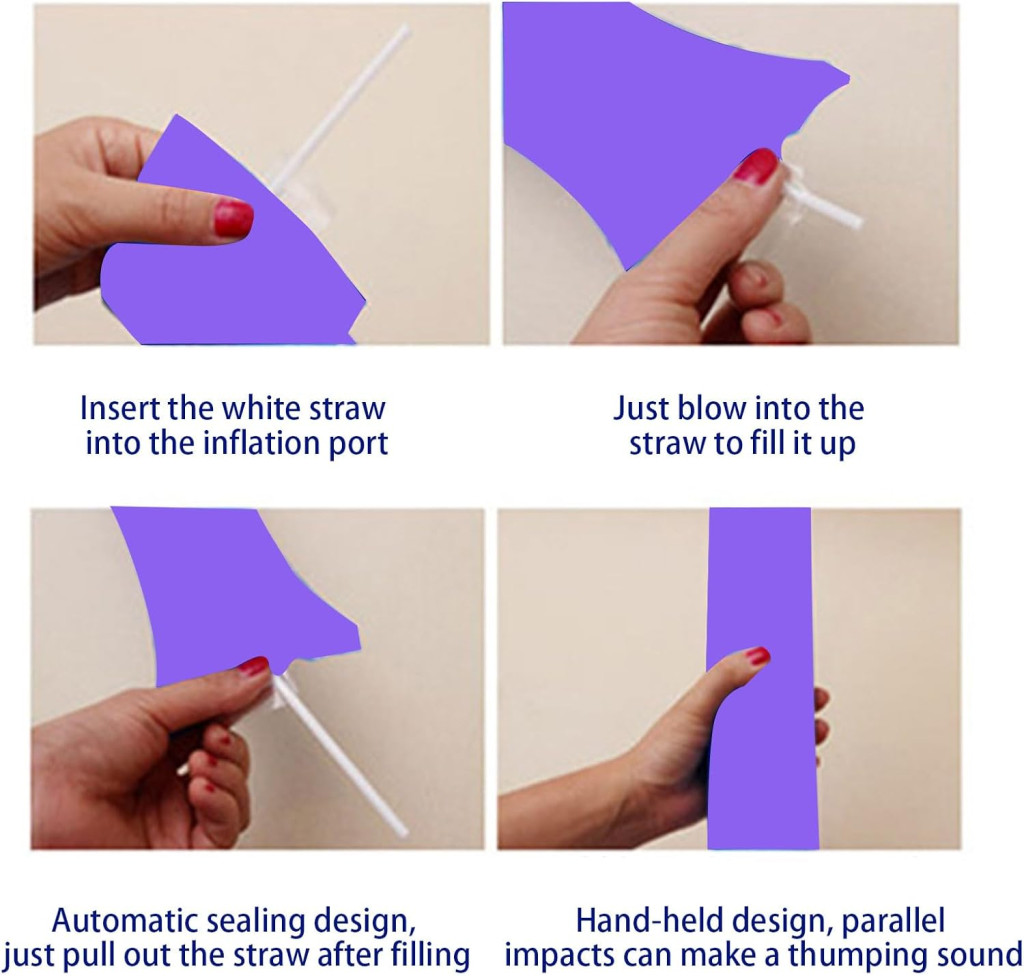 Insert the white straw into the inflation port

Just blow into the straw to fill it up

Automatic sealing design, just pull out the straw after filling

Hand-held design, parallel impacts can make a thumping sound