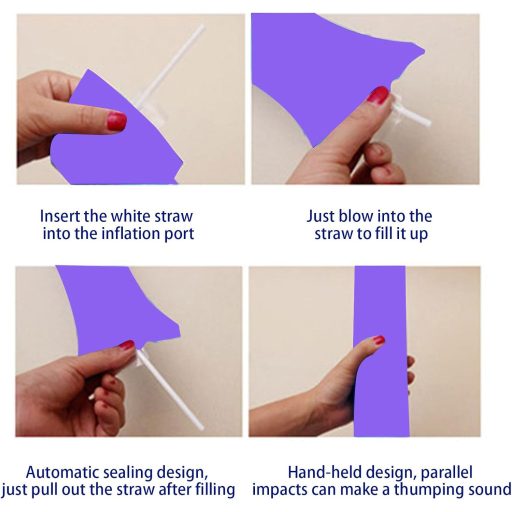 Insert the white straw into the inflation port

Just blow into the straw to fill it up

Automatic sealing design, just pull out the straw after filling

Hand-held design, parallel impacts can make a thumping sound