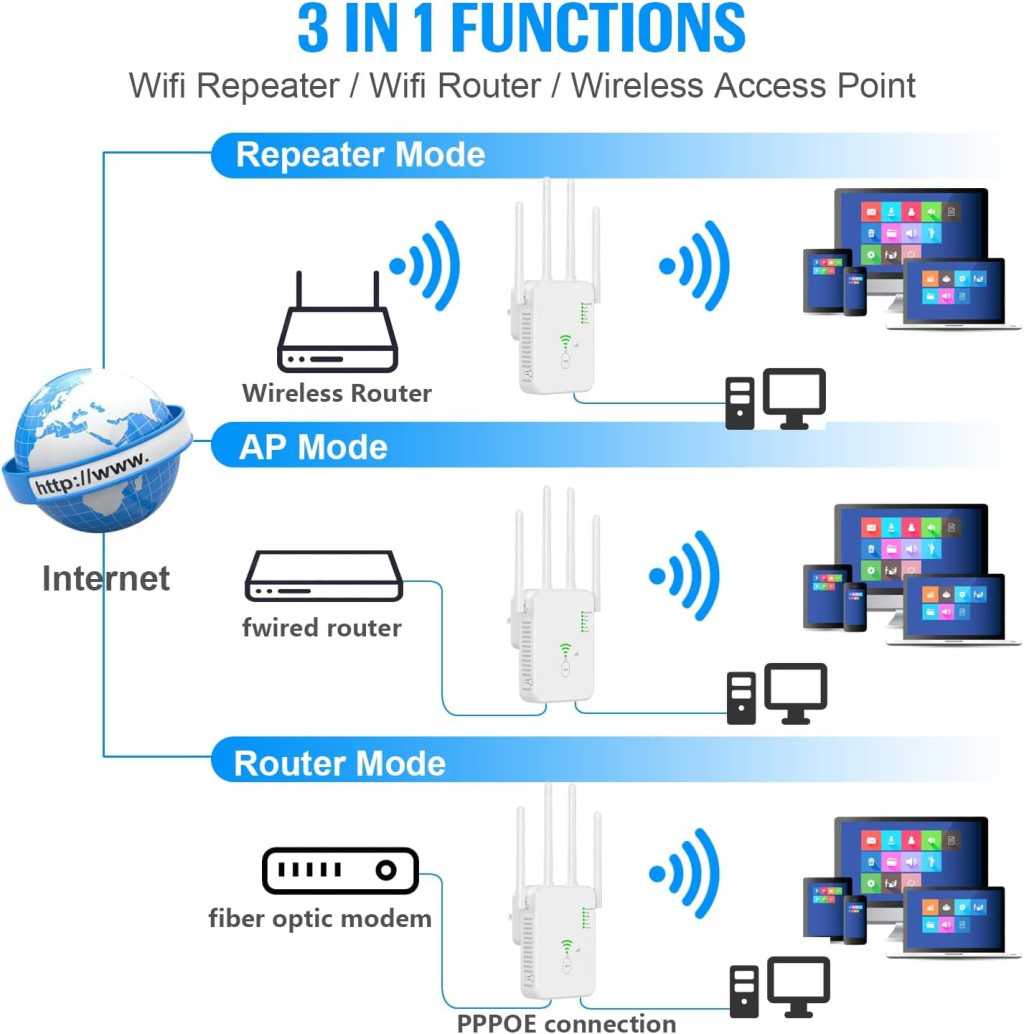 3 IN 1 FUNCTIONS
Wifi Repeater / Wifi Router / Wireless Access Point

Repeater Mode

Wireless Router

http://www.

Internet

AP Mode

fwired router

Router Mode

fiber optic modem

PPPOE connection