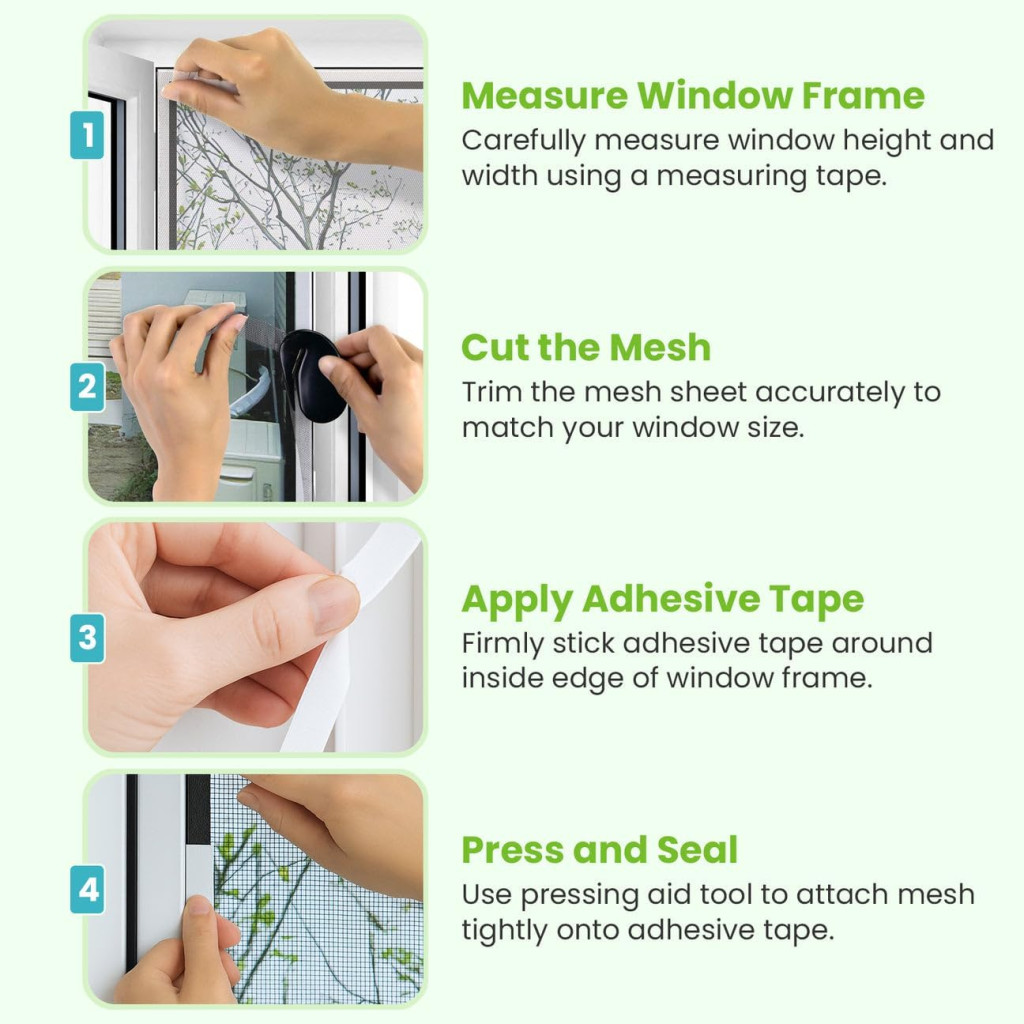 1

Measure Window Frame
Carefully measure window height and width using a measuring tape.

2

Cut the Mesh
Trim the mesh sheet accurately to match your window size.

3

Apply Adhesive Tape
Firmly stick adhesive tape around inside edge of window frame.

4

Press and Seal
Use pressing aid tool to attach mesh tightly onto adhesive tape.