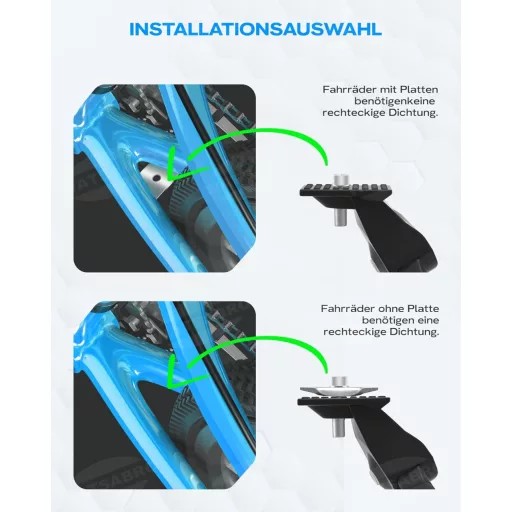 INSTALLATIONSAUSWAHL

Fahrräder mit Platten benötigenkeine rechteckige Dichtung.

Fahrräder ohne Platte benötigen eine rechteckige Dichtung.