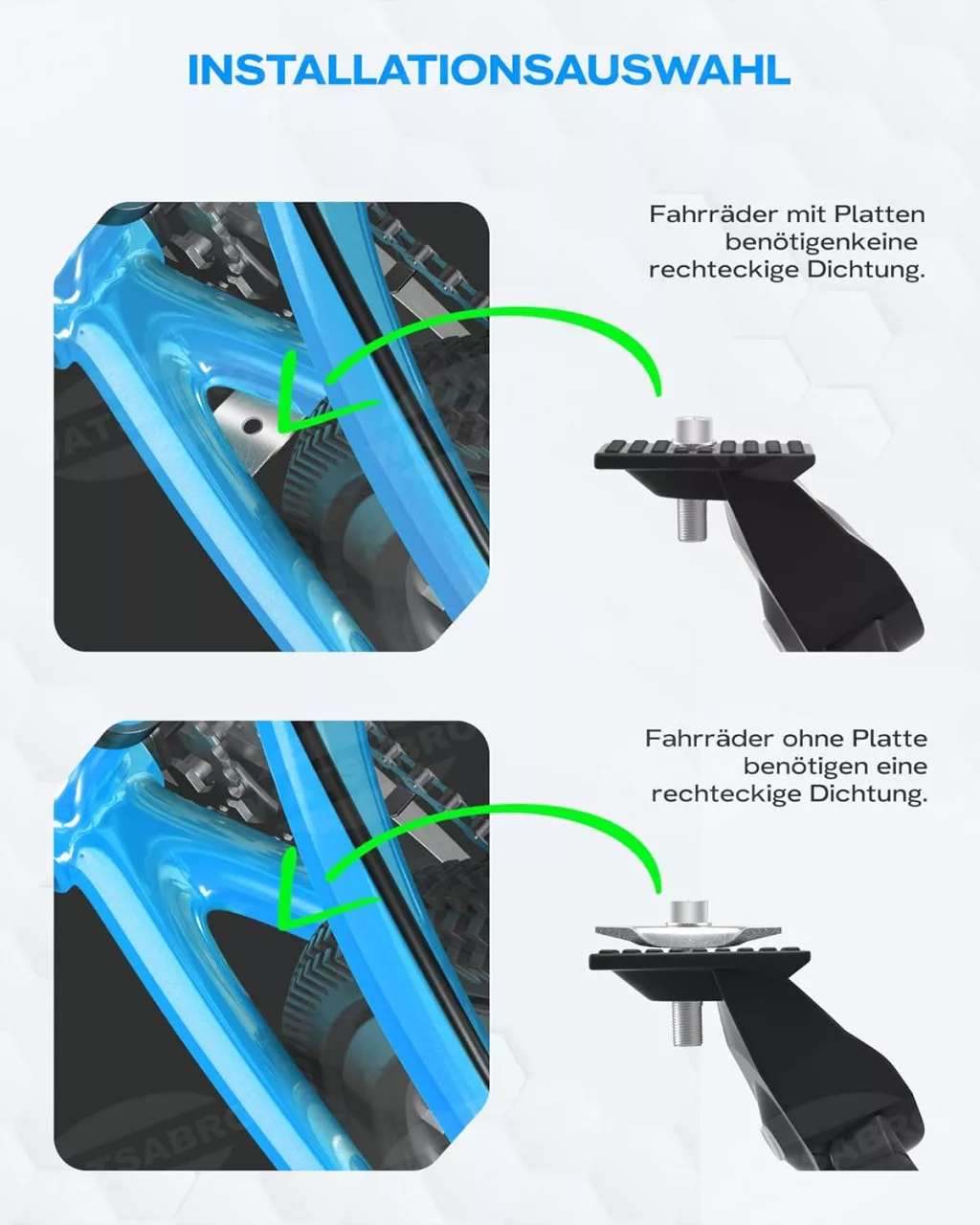 INSTALLATIONSAUSWAHL

Fahrräder mit Platten benötigenkeine rechteckige Dichtung.

Fahrräder ohne Platte benötigen eine rechteckige Dichtung.