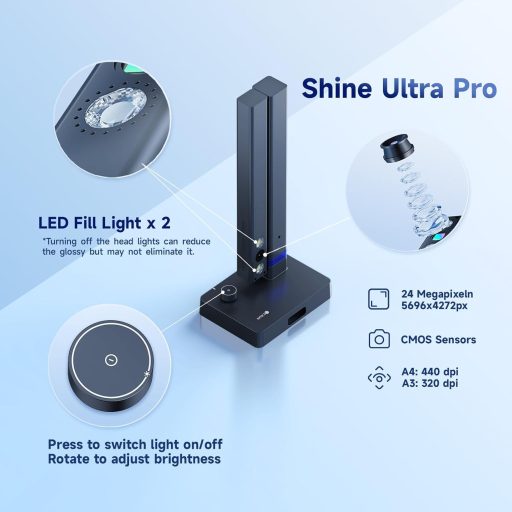 Shine Ultra Pro

LED Fill Light x 2

*Turning off the head lights can reduce the glossy but may not eliminate it.

24 Megapixeln
5696x4272px

CMOS Sensors

A4: 440 dpi
A3: 320 dpi

Press to switch light on/off
Rotate to adjust brightness