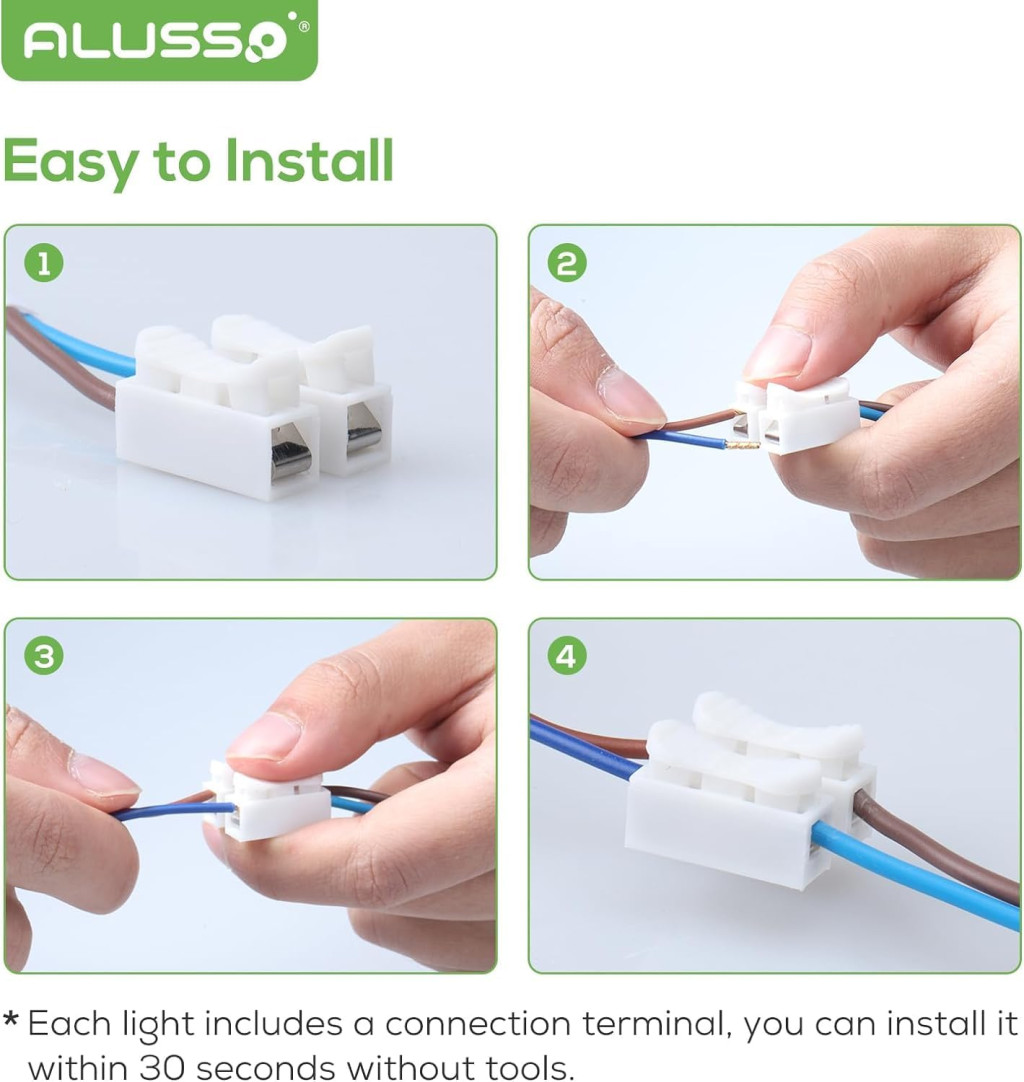 ALUSSO®

Easy to Install

1

2

3

4

* Each light includes a connection terminal, you can install it within 30 seconds without tools.