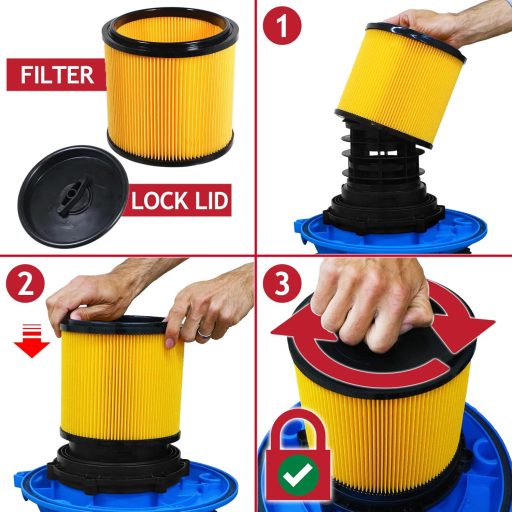 FILTER

LOCK LID

1

2

3