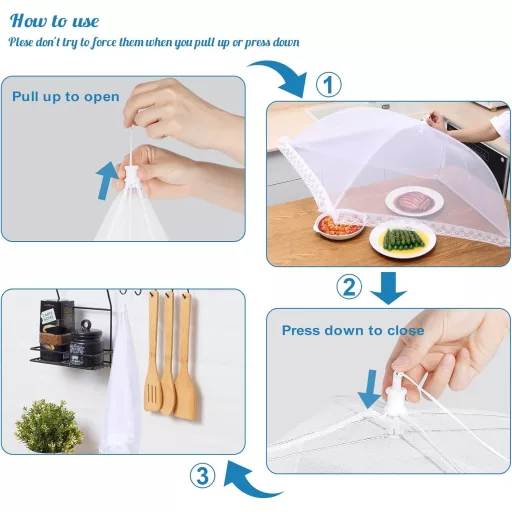 How to use
Plese don't try to force them when you pull up or press down

Pull up to open

1

2

Press down to close

3