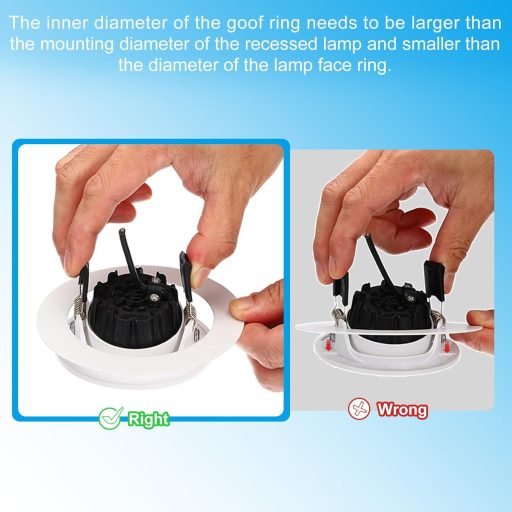 The inner diameter of the goof ring needs to be larger than the mounting diameter of the recessed lamp and smaller than the diameter of the lamp face ring.

Right

Wrong