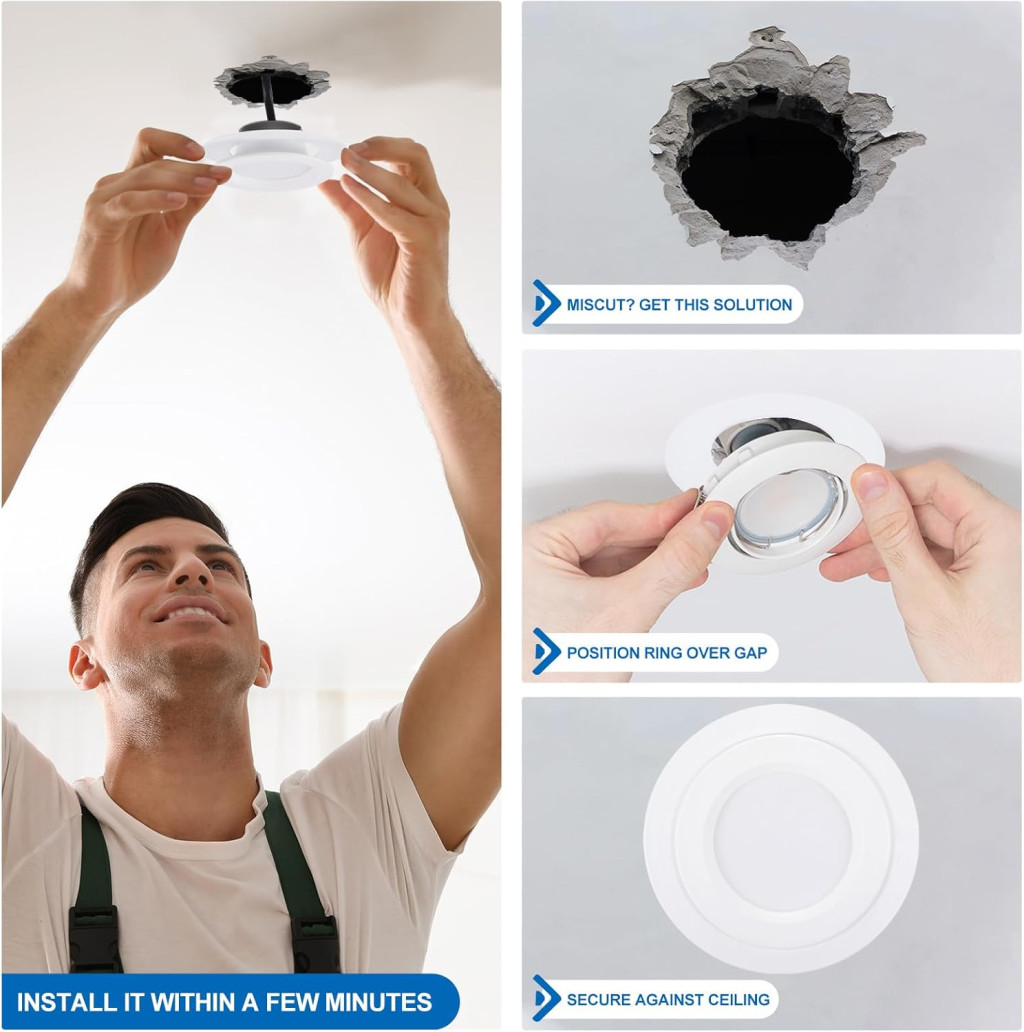 INSTALL IT WITHIN A FEW MINUTES

MISCUT? GET THIS SOLUTION

POSITION RING OVER GAP

SECURE AGAINST CEILING