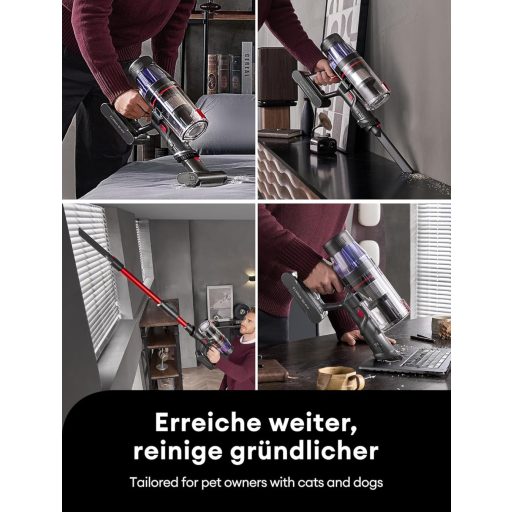 Erreiche weiter, reinige gründlicher

Tailored for pet owners with cats and dogs