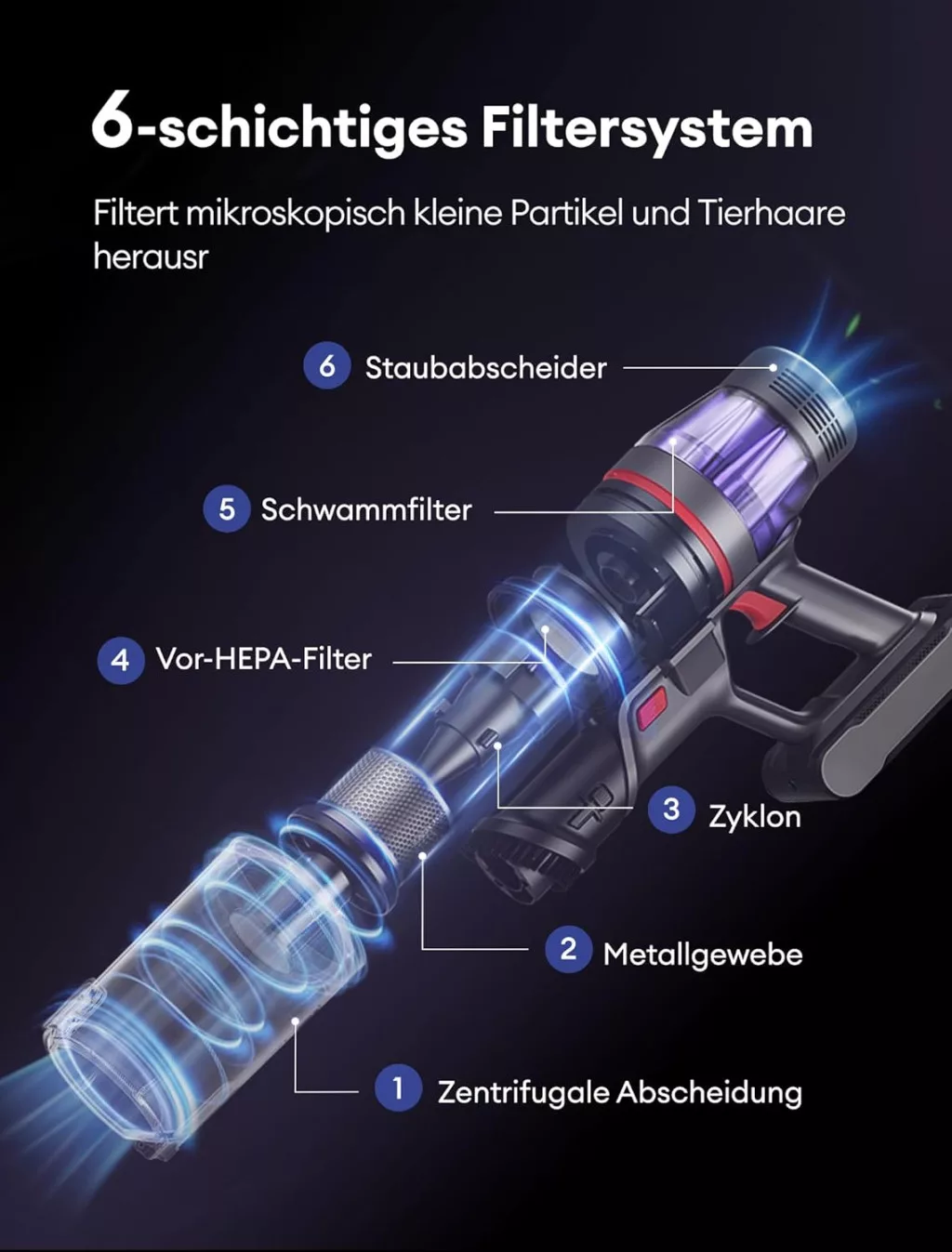 6-schichtiges Filtersystem

Filtert mikroskopisch kleine Partikel und Tierhaare herausr

6 Staubabscheider

5 Schwammfilter

4 Vor-HEPA-Filter

3 Zyklon

2 Metallgewebe

1 Zentrifugale Abscheidung