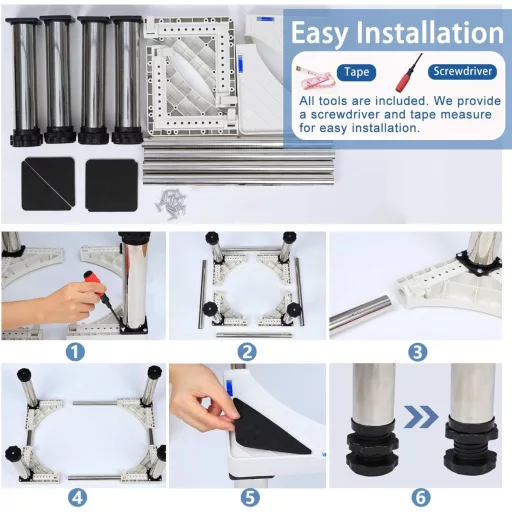 Easy Installation

Tape

Screwdriver

All tools are included. We provide a screwdriver and tape measure for easy installation.

1

2

3

4

5

6