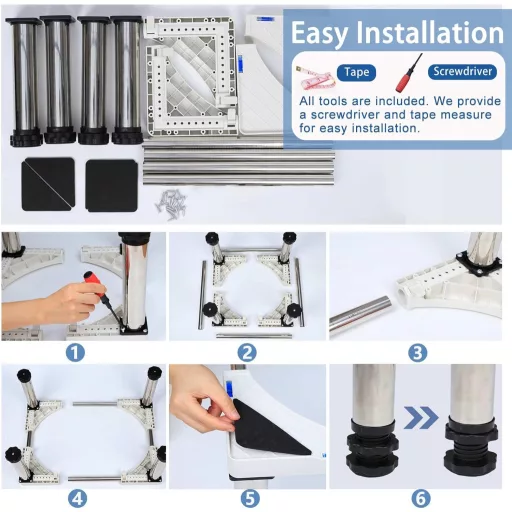 Easy Installation

Tape

Screwdriver

All tools are included. We provide a screwdriver and tape measure for easy installation.

1

2

3

4

5

6