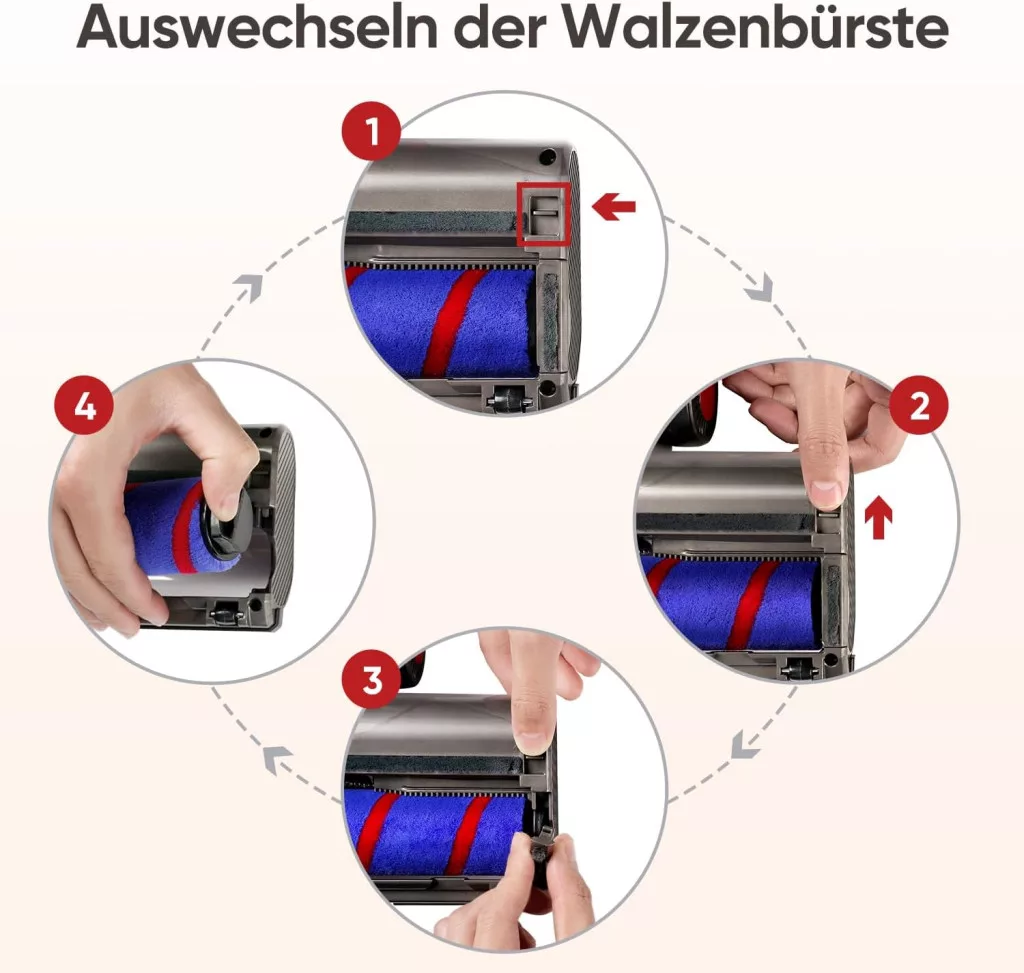 Auswechseln der Walzenbürste

1

2

3

4