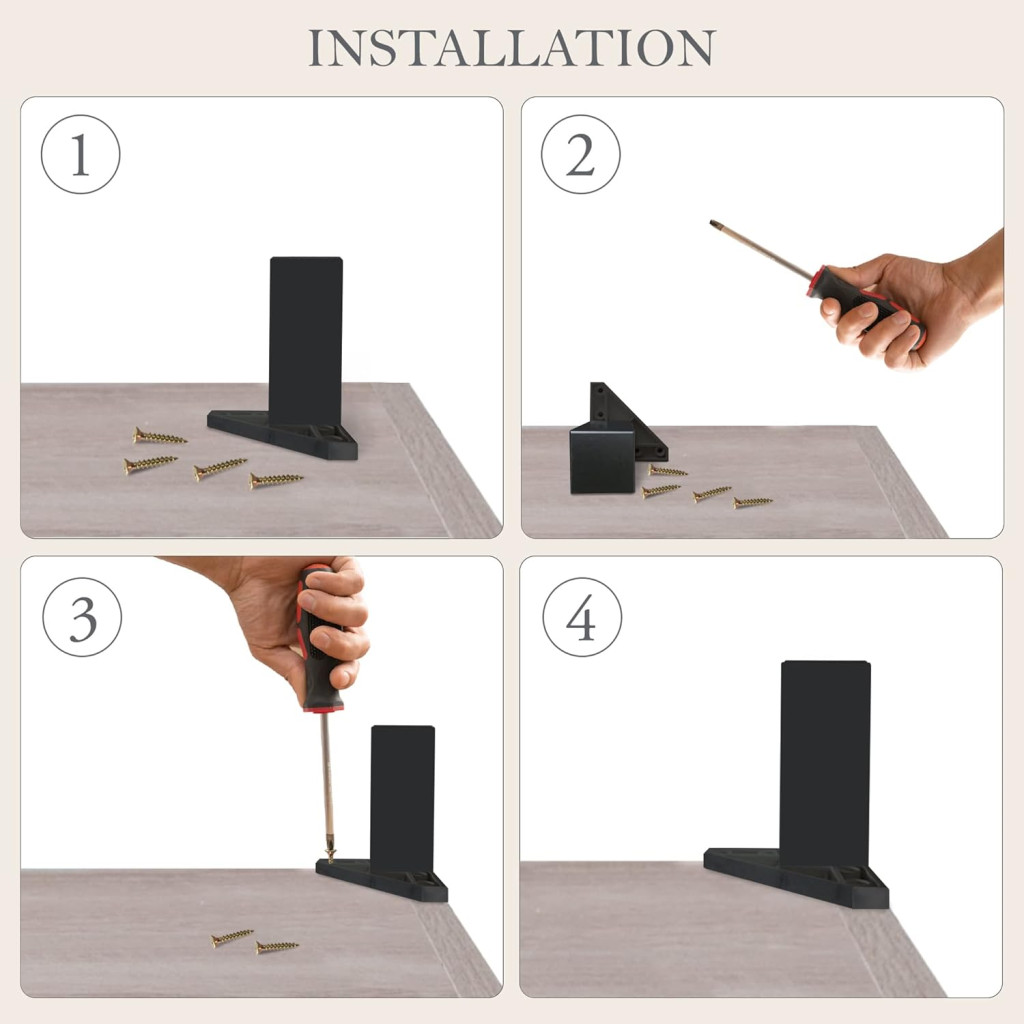 INSTALLATION

1

2

3

4