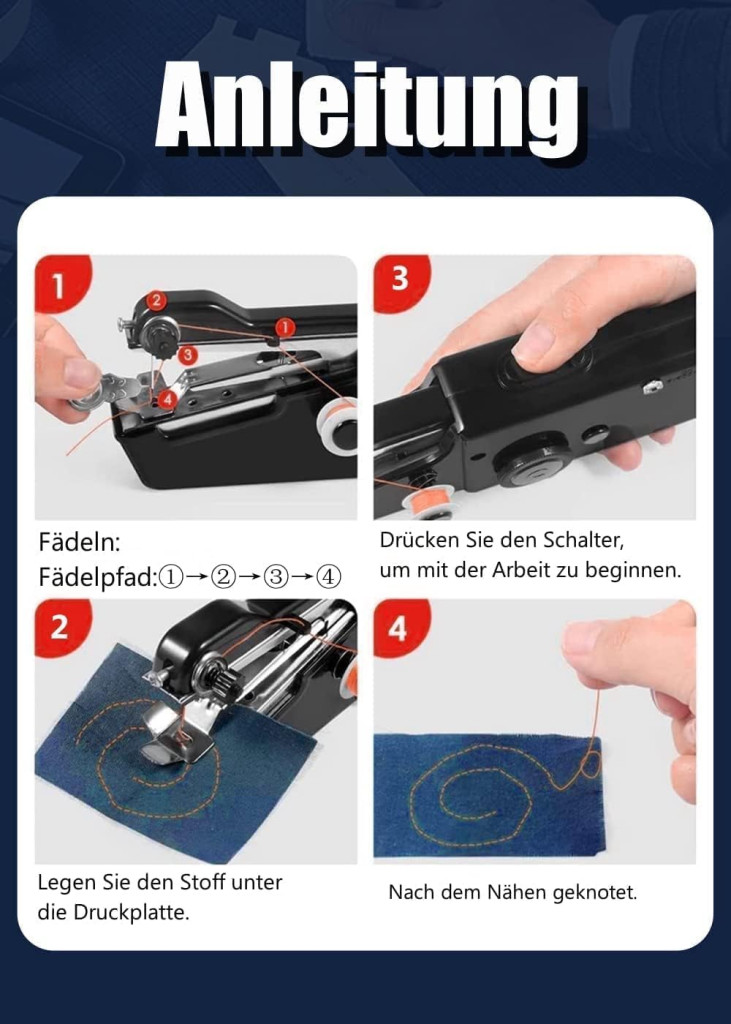 Anleitung

1

2

1

3

4

Fädeln:
Fädelpfad:①→②→③→④

3

Drücken Sie den Schalter, um mit der Arbeit zu beginnen.

2

Legen Sie den Stoff unter die Druckplatte.

4

Nach dem Nähen geknotet.