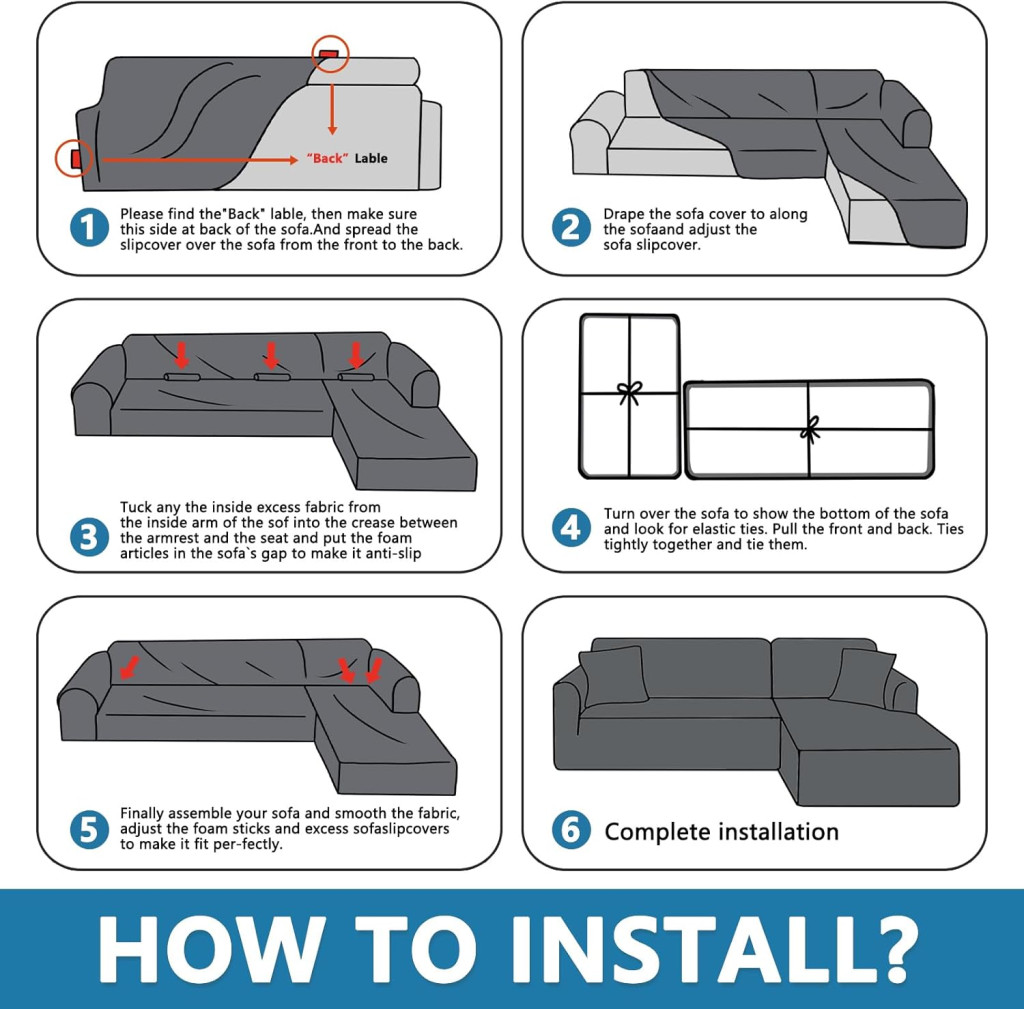 "Back" Lable

1 Please find the"Back" lable, then make sure this side at back of the sofa.And spread the slipcover over the sofa from the front to the back.

2 Drape the sofa cover to along the sofaand adjust the sofa slipcover.

3 Tuck any the inside excess fabric from the inside arm of the sof into the crease between the armrest and the seat and put the foam articles in the sofa`s gap to make it anti-slip

4 Turn over the sofa to show the bottom of the sofa and look for elastic ties. Pull the front and back. Ties tightly together and tie them.

5 Finally assemble your sofa and smooth the fabric, adjust the foam sticks and excess sofaslipcovers to make it fit per-fectly.

6 Complete installation

HOW TO INSTALL?