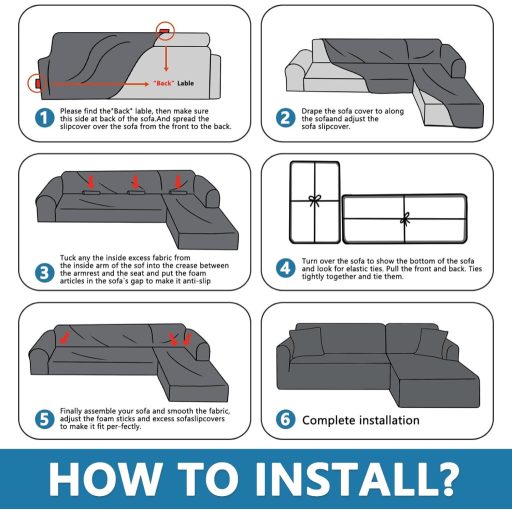 "Back" Lable

1 Please find the"Back" lable, then make sure this side at back of the sofa.And spread the slipcover over the sofa from the front to the back.

2 Drape the sofa cover to along the sofaand adjust the sofa slipcover.

3 Tuck any the inside excess fabric from the inside arm of the sof into the crease between the armrest and the seat and put the foam articles in the sofa`s gap to make it anti-slip

4 Turn over the sofa to show the bottom of the sofa and look for elastic ties. Pull the front and back. Ties tightly together and tie them.

5 Finally assemble your sofa and smooth the fabric, adjust the foam sticks and excess sofaslipcovers to make it fit per-fectly.

6 Complete installation

HOW TO INSTALL?