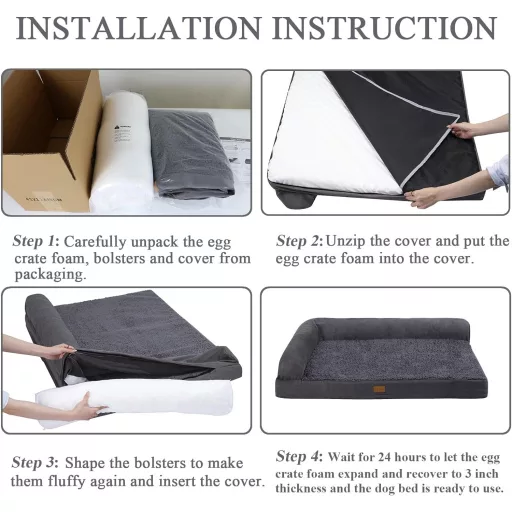 INSTALLATION INSTRUCTION

Step 1: Carefully unpack the egg crate foam, bolsters and cover from packaging.

Step 2: Unzip the cover and put the egg crate foam into the cover.

Step 3: Shape the bolsters to make them fluffy again and insert the cover.

Step 4: Wait for 24 hours to let the egg crate foam expand and recover to 3 inch thickness and the dog bed is ready to use.