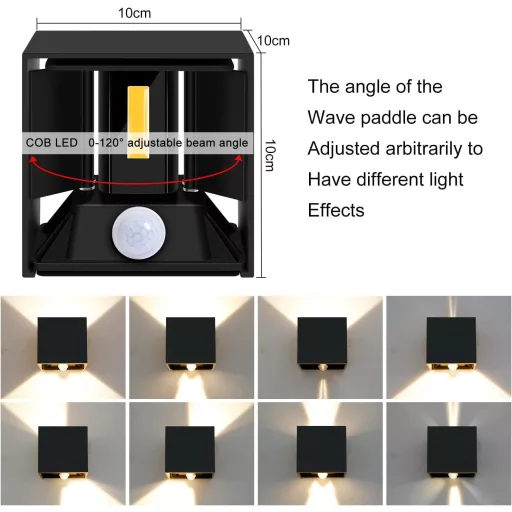 10cm

10cm

10cm

COB LED 0-120° adjustable beam angle

The angle of the Wave paddle can be Adjusted arbitrarily to Have different light Effects