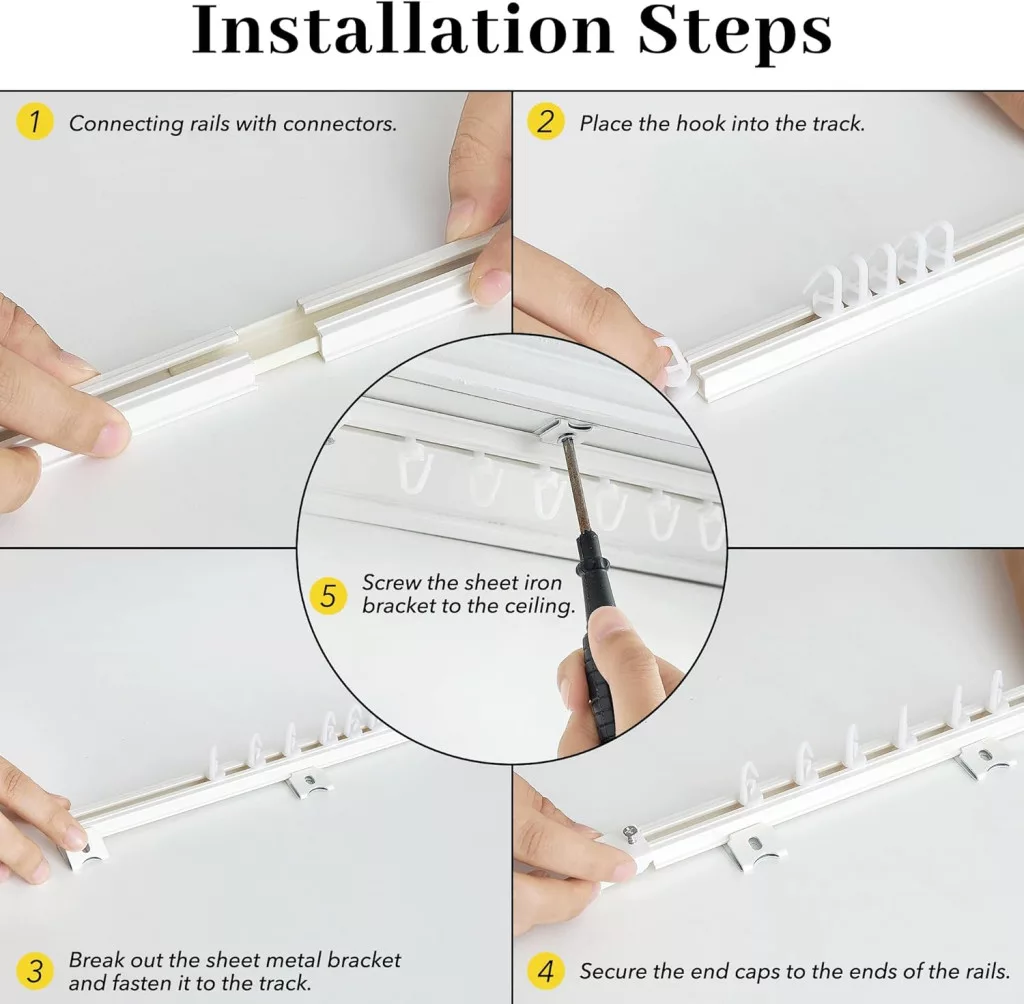 Installation Steps

1 Connecting rails with connectors.

2 Place the hook into the track.

5 Screw the sheet iron bracket to the ceiling.

3 Break out the sheet metal bracket and fasten it to the track.

4 Secure the end caps to the ends of the rails.