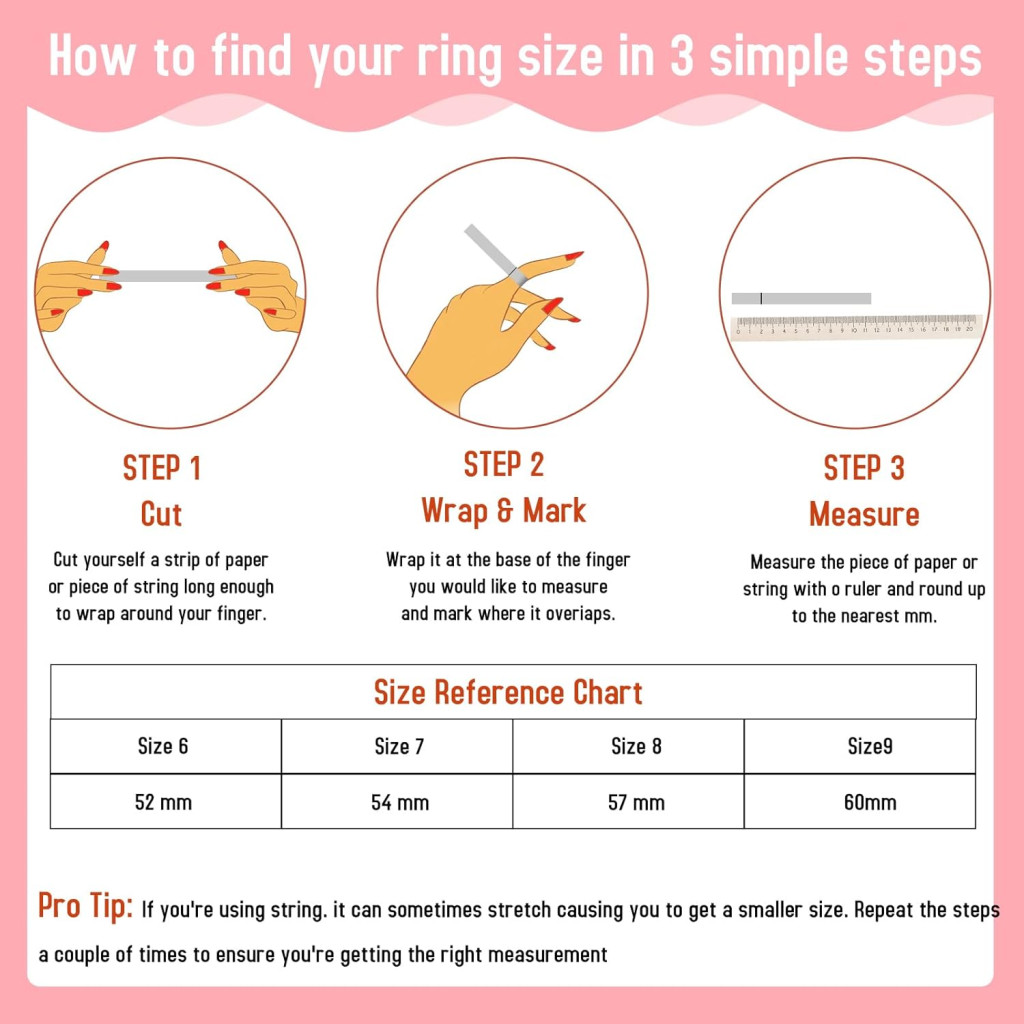 How to find your ring size in 3 simple steps

0 1 2 3 4 5 6 7 8 9 10 11 12 13 14 15 16 17 18 19 20

STEP 1
Cut
Cut yourself a strip of paper or piece of string long enough to wrap around your finger.

STEP 2
Wrap & Mark
Wrap it at the base of the finger you would like to measure and mark where it overiaps.

STEP 3
Measure
Measure the piece of paper or string with o ruler and round up to the nearest mm.

Size Reference Chart

| Size 6 | Size 7 | Size 8 | Size9 |
|---|---|---|---|
| 52 mm | 54 mm | 57 mm | 60mm |

Pro Tip: If you're using string. it can sometimes stretch causing you to get a smaller size. Repeat the steps a couple of times to ensure you're getting the right measurement