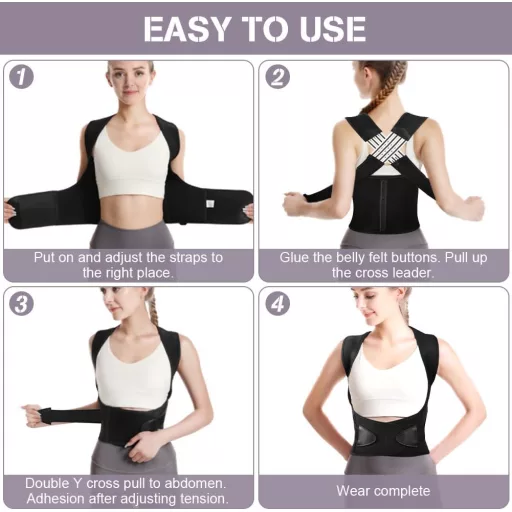 EASY TO USE

1

Put on and adjust the straps to the right place.

2

Glue the belly felt buttons. Pull up the cross leader.

3

Double Y cross pull to abdomen. Adhesion after adjusting tension.

4

Wear complete