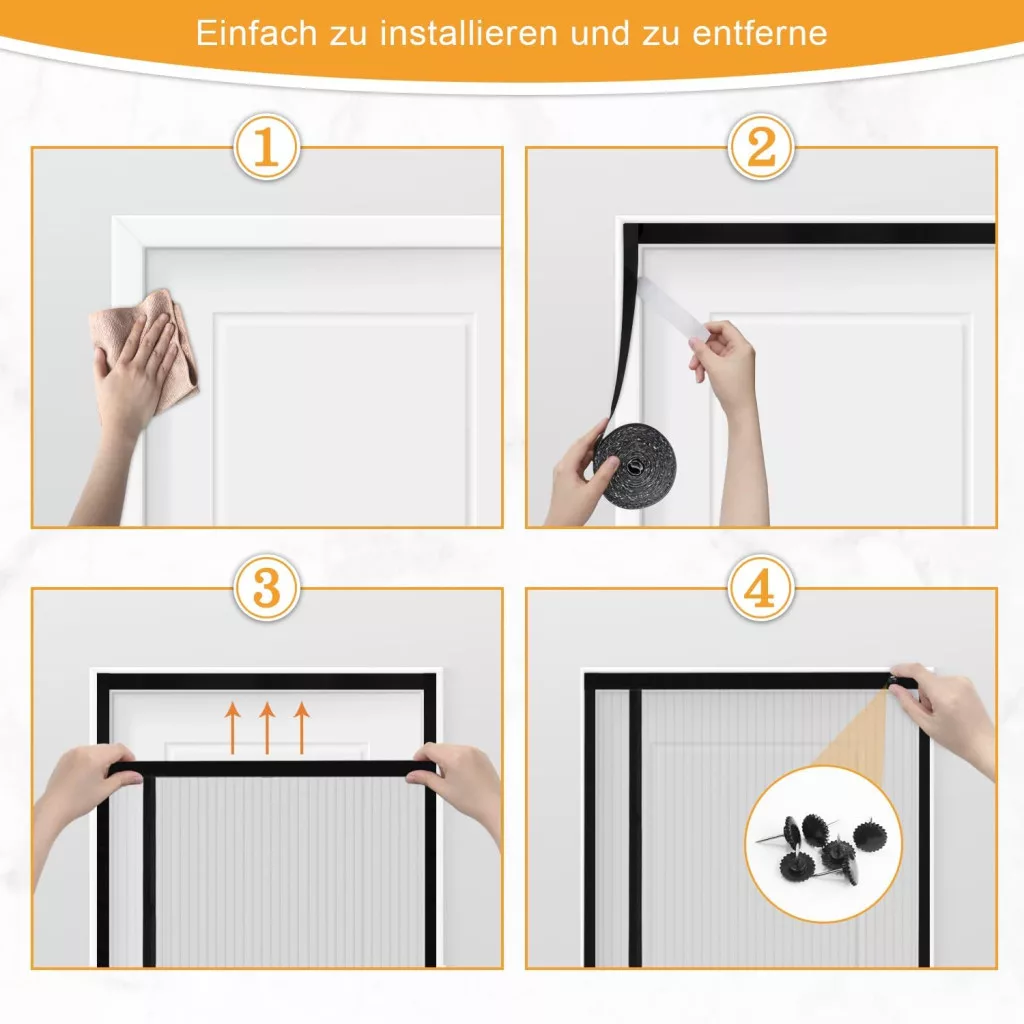 Einfach zu installieren und zu entferne

1

2

3

4