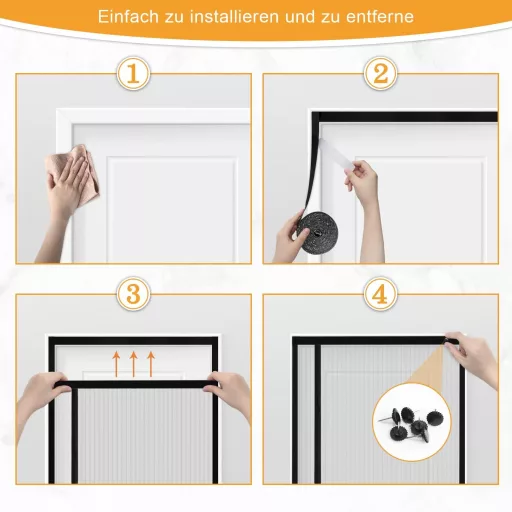 Einfach zu installieren und zu entferne

1

2

3

4