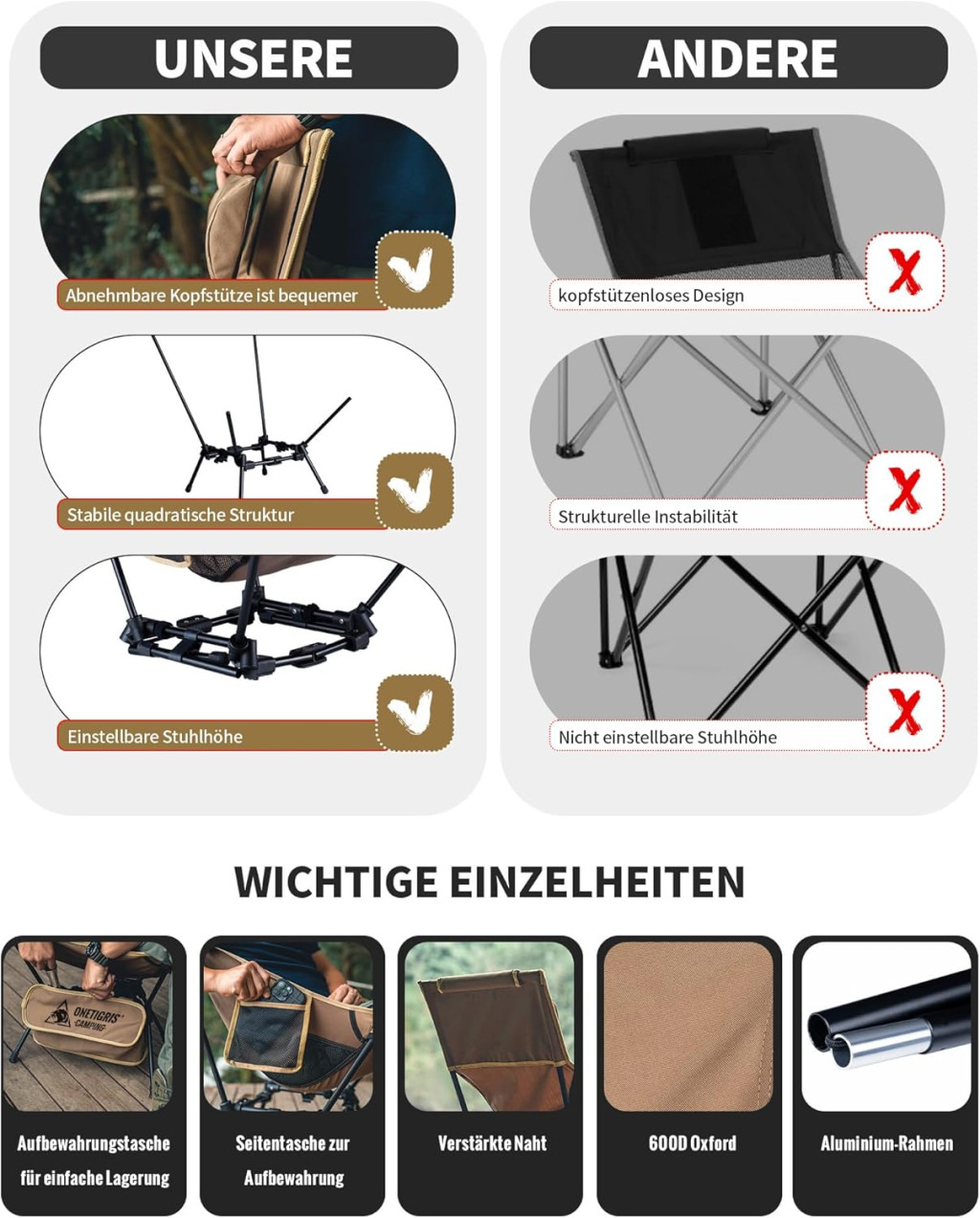 UNSERE

Abnehmbare Kopfstütze ist bequemer

Stabile quadratische Struktur

Einstellbare Stuhlhöhe

ANDERE

kopfstützenloses Design

Strukturelle Instabilität

Nicht einstellbare Stuhlhöhe

WICHTIGE EINZELHEITEN

ONETIGRIS CAMPING

Aufbewahrungstasche für einfache Lagerung

Seitentasche zur Aufbewahrung

Verstärkte Naht

600D Oxford

Aluminium-Rahmen