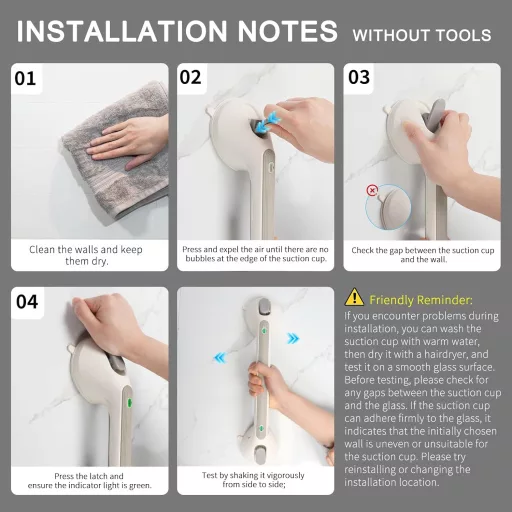 INSTALLATION NOTES WITHOUT TOOLS

01

Clean the walls and keep them dry.

02

Press and expel the air until there are no bubbles at the edge of the suction cup.

03

Check the gap between the suction cup and the wall.

04

Press the latch and ensure the indicator light is green.

Test by shaking it vigorously from side to side;

Friendly Reminder:

If you encounter problems during installation, you can wash the suction cup with warm water, then dry it with a hairdryer, and test it on a smooth glass surface. Before testing, please check for any gaps between the suction cup and the glass. If the suction cup can adhere firmly to the glass, it indicates that the initially chosen wall is uneven or unsuitable for the suction cup. Please try reinstalling or changing the installation location.