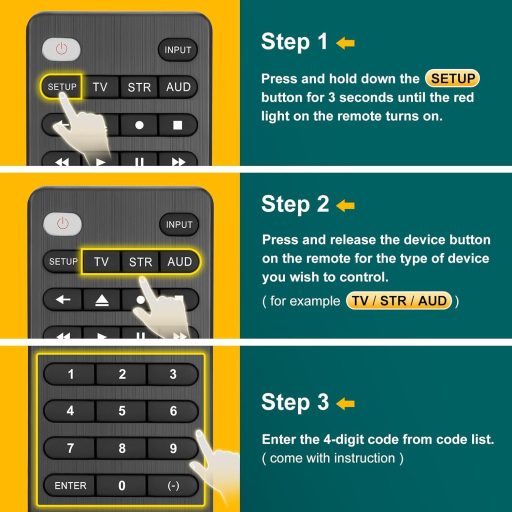 INPUT
SETUP TV STR AUD

Step 1

Press and hold down the SETUP button for 3 seconds until the red light on the remote turns on.

INPUT
SETUP TV STR AUD

Step 2

Press and release the device button on the remote for the type of device you wish to control.
( for example TV / STR / AUD )

1 2 3
4 5 6
7 8 9
ENTER 0 (-)

Step 3

Enter the 4-digit code from code list.
( come with instruction )