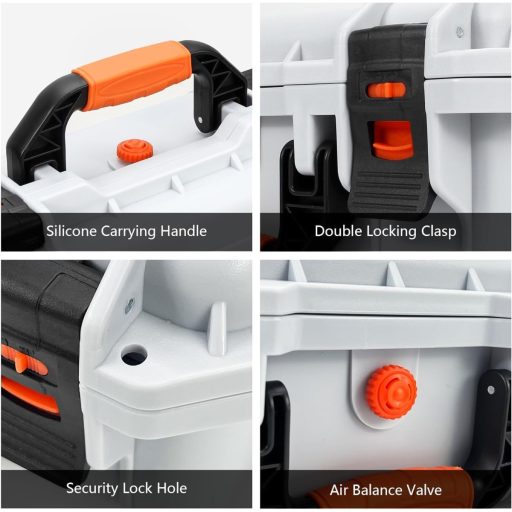 Silicone Carrying Handle

Double Locking Clasp

Security Lock Hole

Air Balance Valve