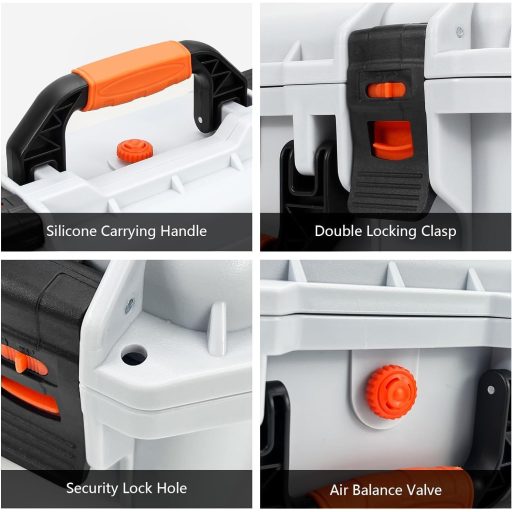 Silicone Carrying Handle

Double Locking Clasp

Security Lock Hole

Air Balance Valve