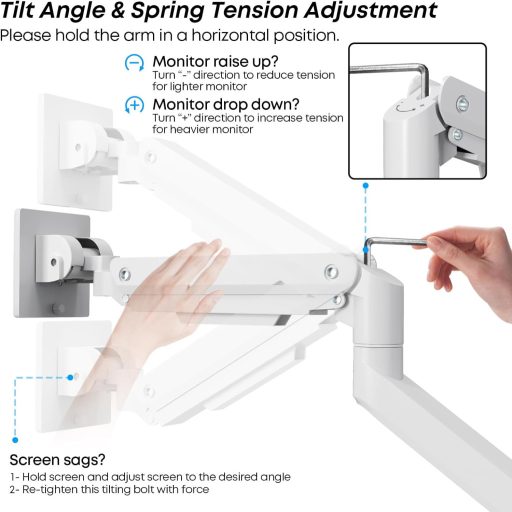 Tilt Angle & Spring Tension Adjustment

Please hold the arm in a horizontal position.

Monitor raise up?
Turn "-" direction to reduce tension for lighter monitor

Monitor drop down?
Turn "+" direction to increase tension for heavier monitor

Screen sags?
1- Hold screen and adjust screen to the desired angle
2- Re-tighten this tilting bolt with force