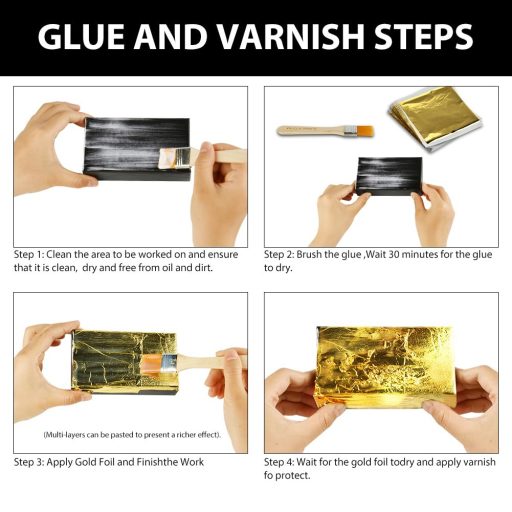 GLUE AND VARNISH STEPS

Step 1: Clean the area to be worked on and ensure that it is clean, dry and free from oil and dirt.

Step 2: Brush the glue ,Wait 30 minutes for the glue to dry.

(Multi-layers can be pasted to present a richer effect).

Step 3: Apply Gold Foil and Finishthe Work

Step 4: Wait for the gold foil todry and apply varnish fo protect.