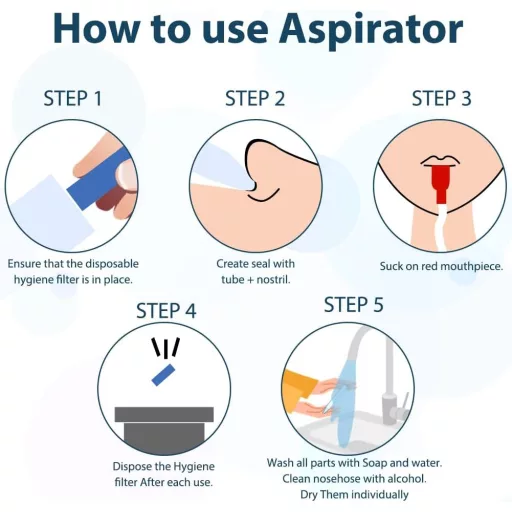 How to use Aspirator

STEP 1

Ensure that the disposable hygiene filter is in place.

STEP 2

Create seal with tube + nostril.

STEP 3

Suck on red mouthpiece.

STEP 4

Dispose the Hygiene filter After each use.

STEP 5

Wash all parts with Soap and water. Clean nosehose with alcohol. Dry Them individually