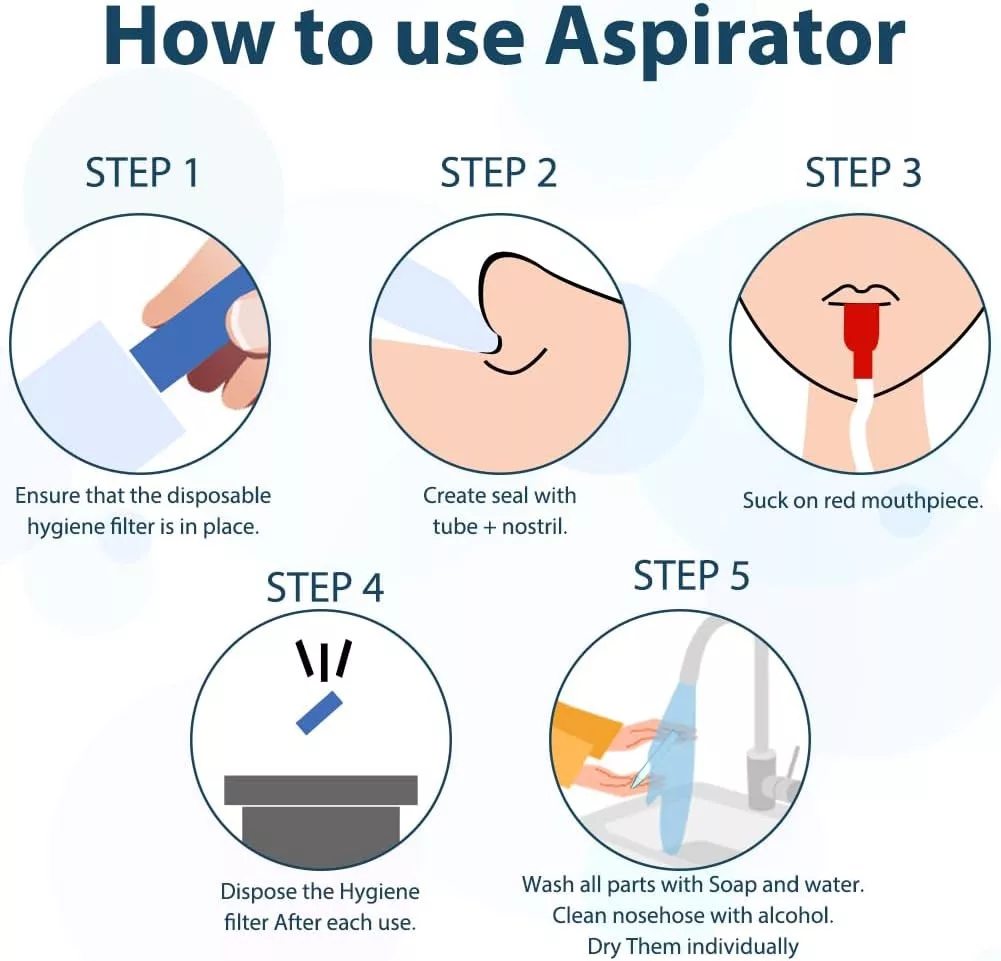 How to use Aspirator

STEP 1

Ensure that the disposable hygiene filter is in place.

STEP 2

Create seal with tube + nostril.

STEP 3

Suck on red mouthpiece.

STEP 4

Dispose the Hygiene filter After each use.

STEP 5

Wash all parts with Soap and water. Clean nosehose with alcohol. Dry Them individually