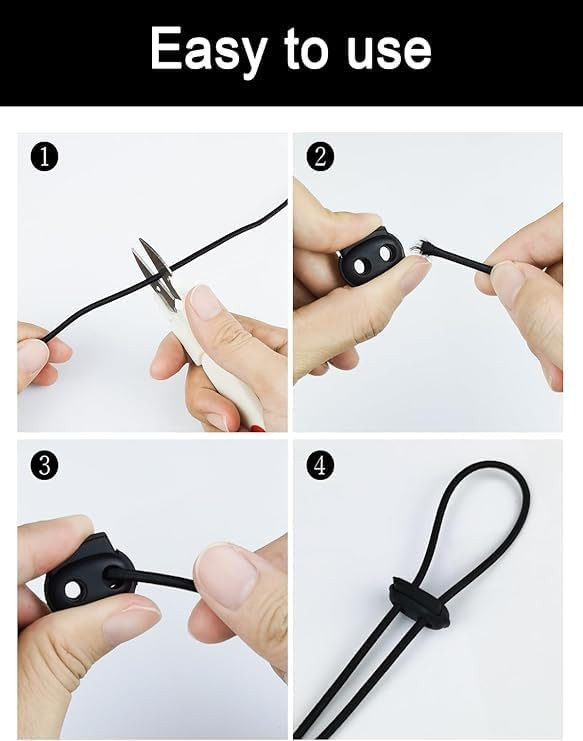 Easy to use

1

2

3

4