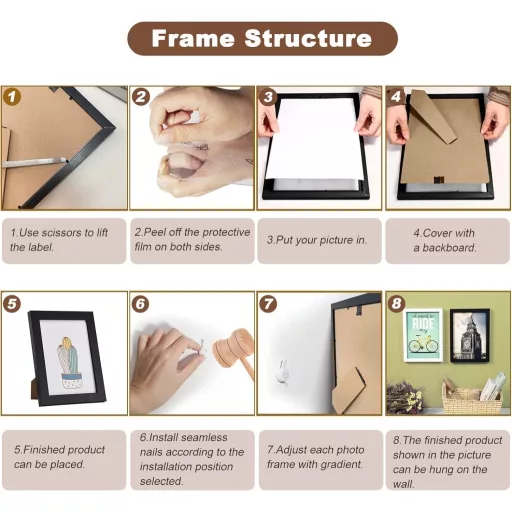 Frame Structure

1

2

3

4

1.Use scissors to lift the label.

2.Peel off the protective film on both sides.

3.Put your picture in.

4.Cover with a backboard.

5

6

7

8

RIDE

5.Finished product can be placed.

6.Install seamless nails according to the installation position selected.

7.Adjust each photo frame with gradient.

8.The finished product shown in the picture can be hung on the wall.