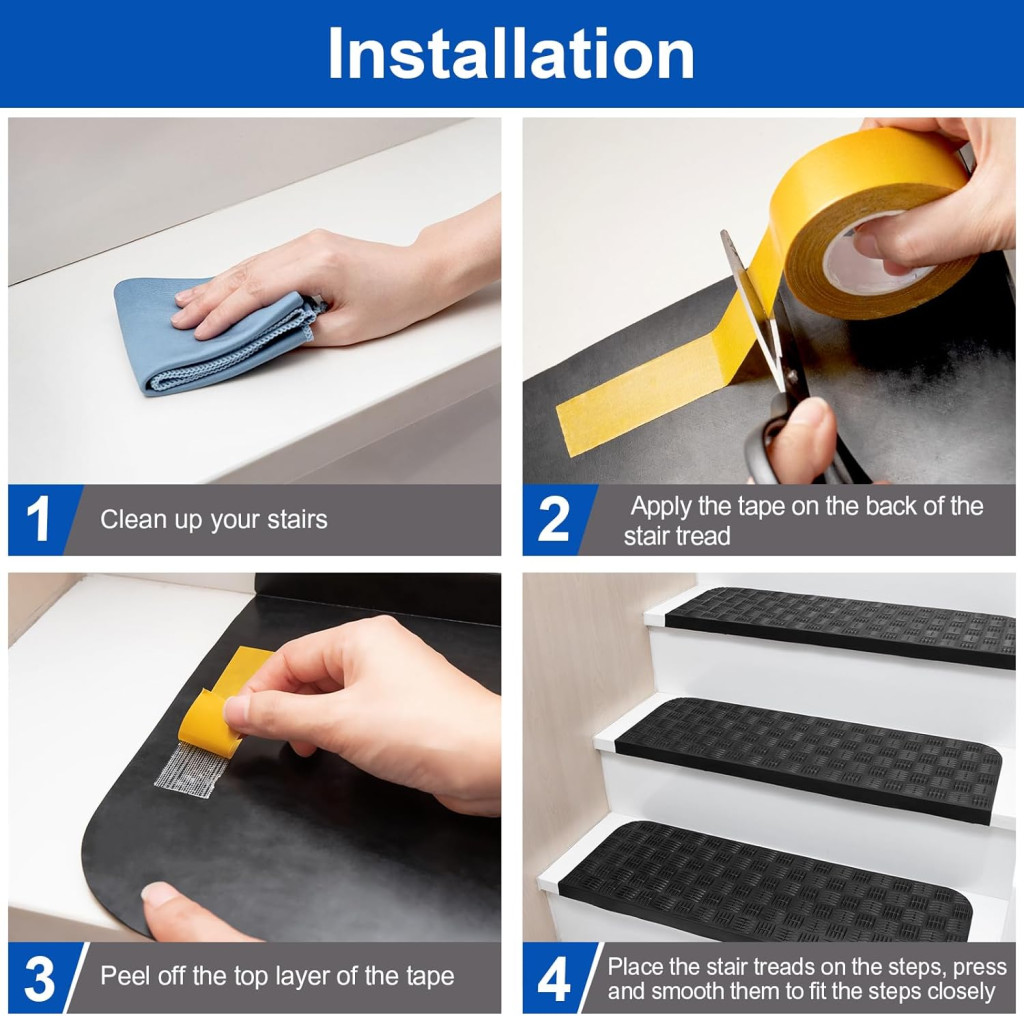 Installation

1 Clean up your stairs

2 Apply the tape on the back of the stair tread

3 Peel off the top layer of the tape

4 Place the stair treads on the steps, press and smooth them to fit the steps closely