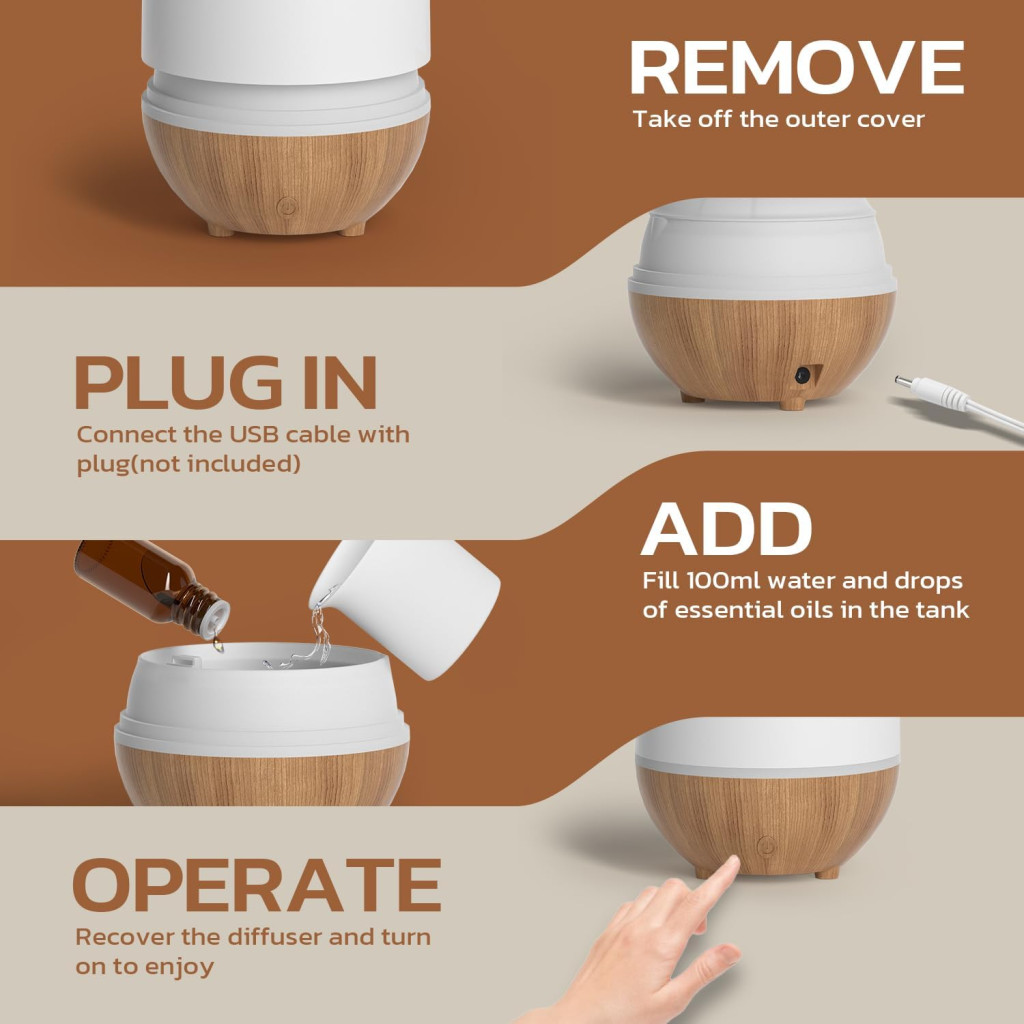 REMOVE
Take off the outer cover

PLUG IN
Connect the USB cable with plug(not included)

ADD
Fill 100ml water and drops of essential oils in the tank

OPERATE
Recover the diffuser and turn on to enjoy