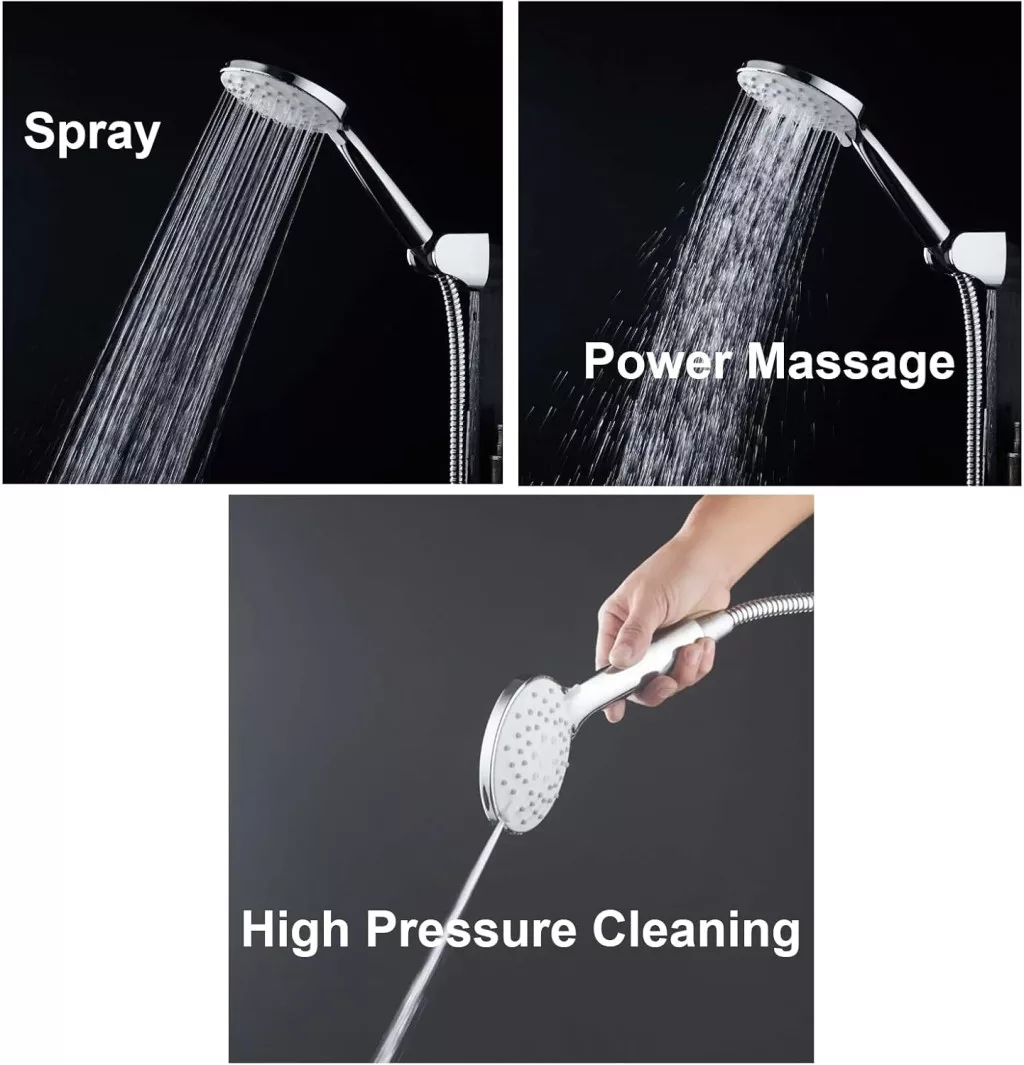 Spray

Power Massage

High Pressure Cleaning