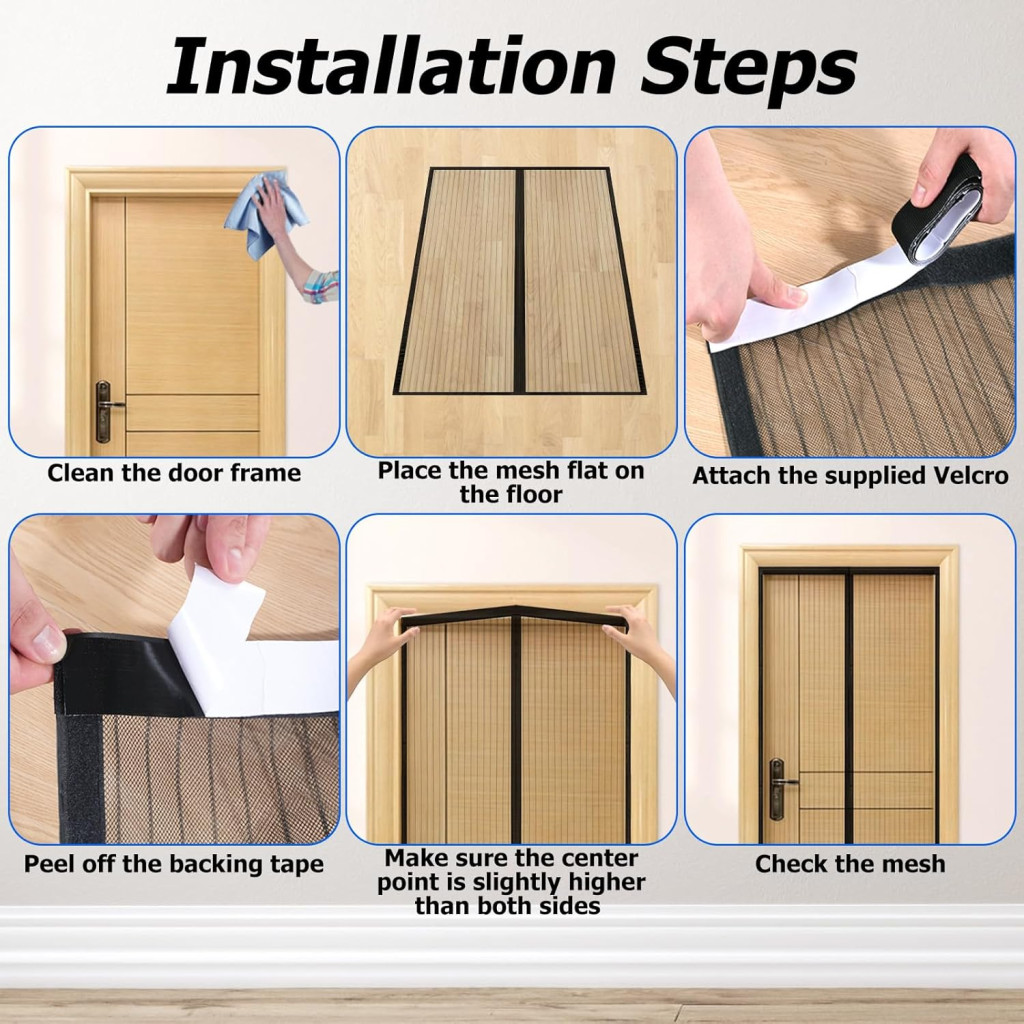 Installation Steps

Clean the door frame

Place the mesh flat on the floor

Attach the supplied Velcro

Peel off the backing tape

Make sure the center point is slightly higher than both sides

Check the mesh