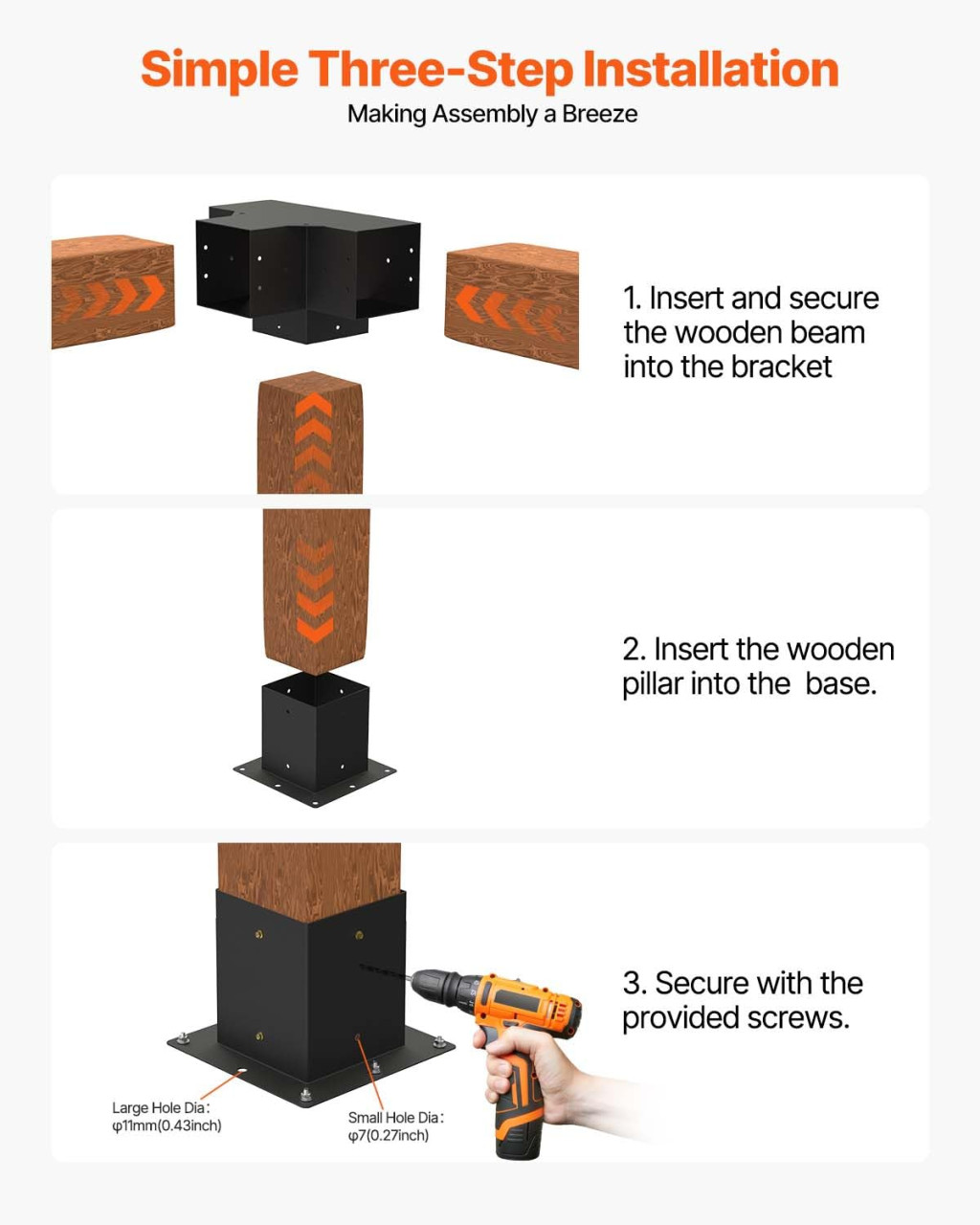 Simple Three-Step Installation

Making Assembly a Breeze

1. Insert and secure the wooden beam into the bracket

2. Insert the wooden pillar into the  base.

3. Secure with the provided screws.

Large Hole Dia: φ11mm(0.43inch)

Small Hole Dia: φ7(0.27inch)