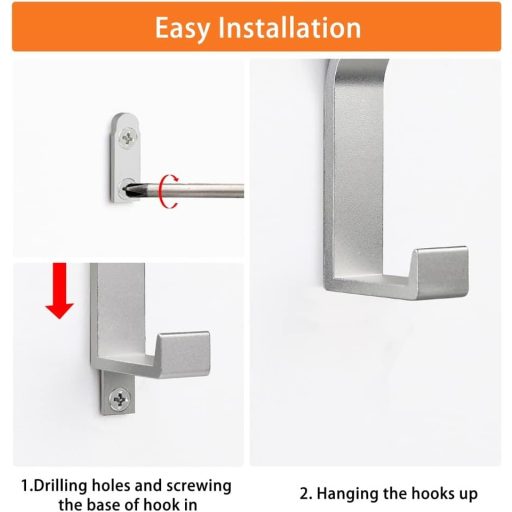 Easy Installation

1.Drilling holes and screwing the base of hook in

2. Hanging the hooks up