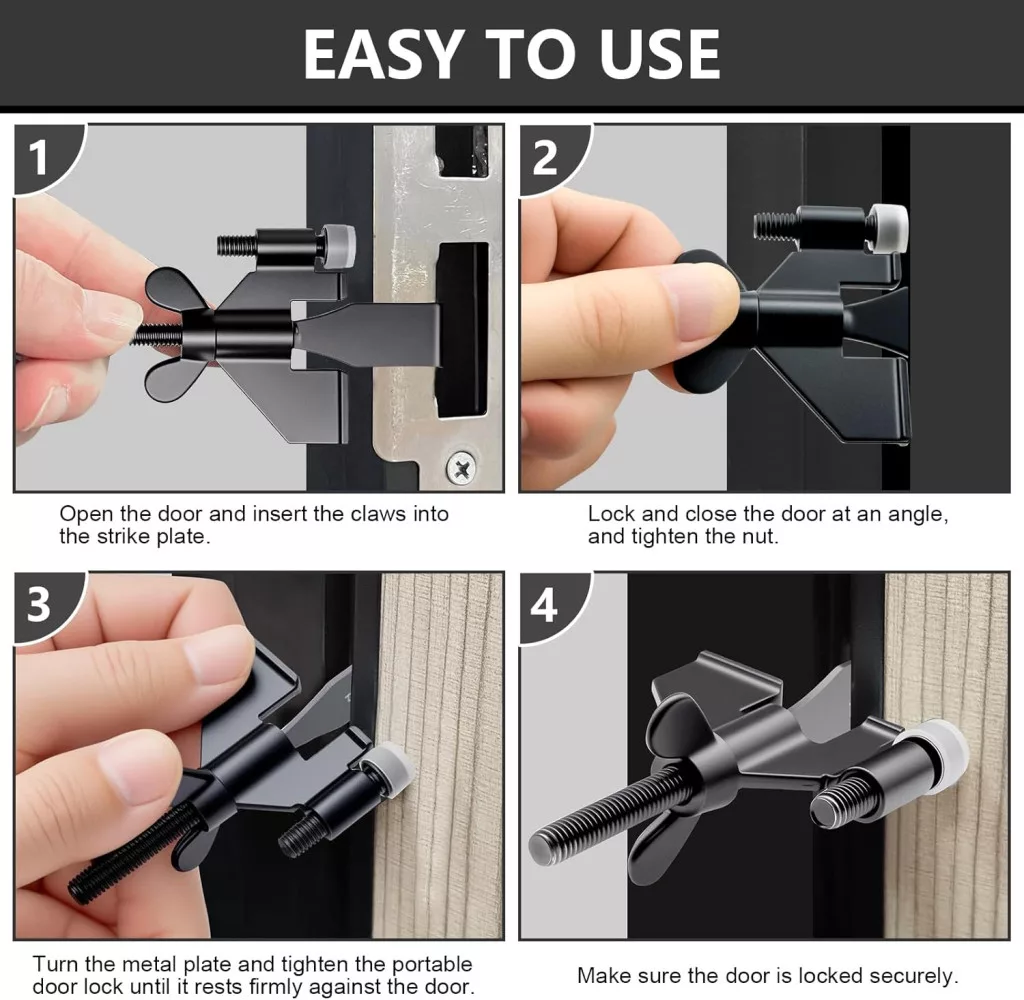 EASY TO USE

1

Open the door and insert the claws into the strike plate.

2

Lock and close the door at an angle, and tighten the nut.

3

Turn the metal plate and tighten the portable door lock until it rests firmly against the door.

4

Make sure the door is locked securely.