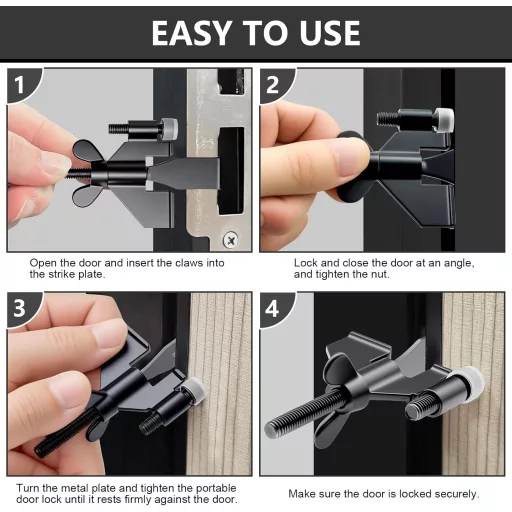 EASY TO USE

1

Open the door and insert the claws into the strike plate.

2

Lock and close the door at an angle, and tighten the nut.

3

Turn the metal plate and tighten the portable door lock until it rests firmly against the door.

4

Make sure the door is locked securely.