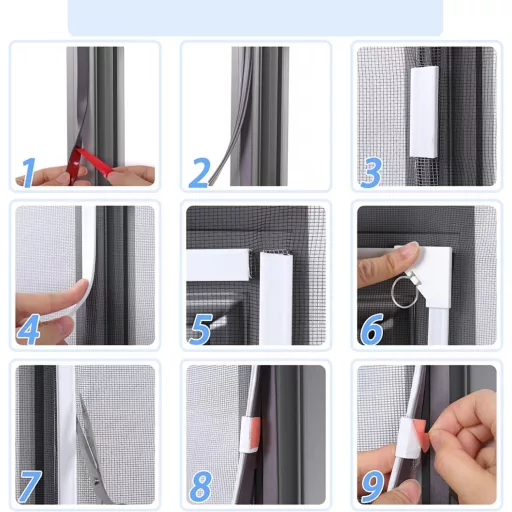 1

2

3

4

5

6

7

8

9