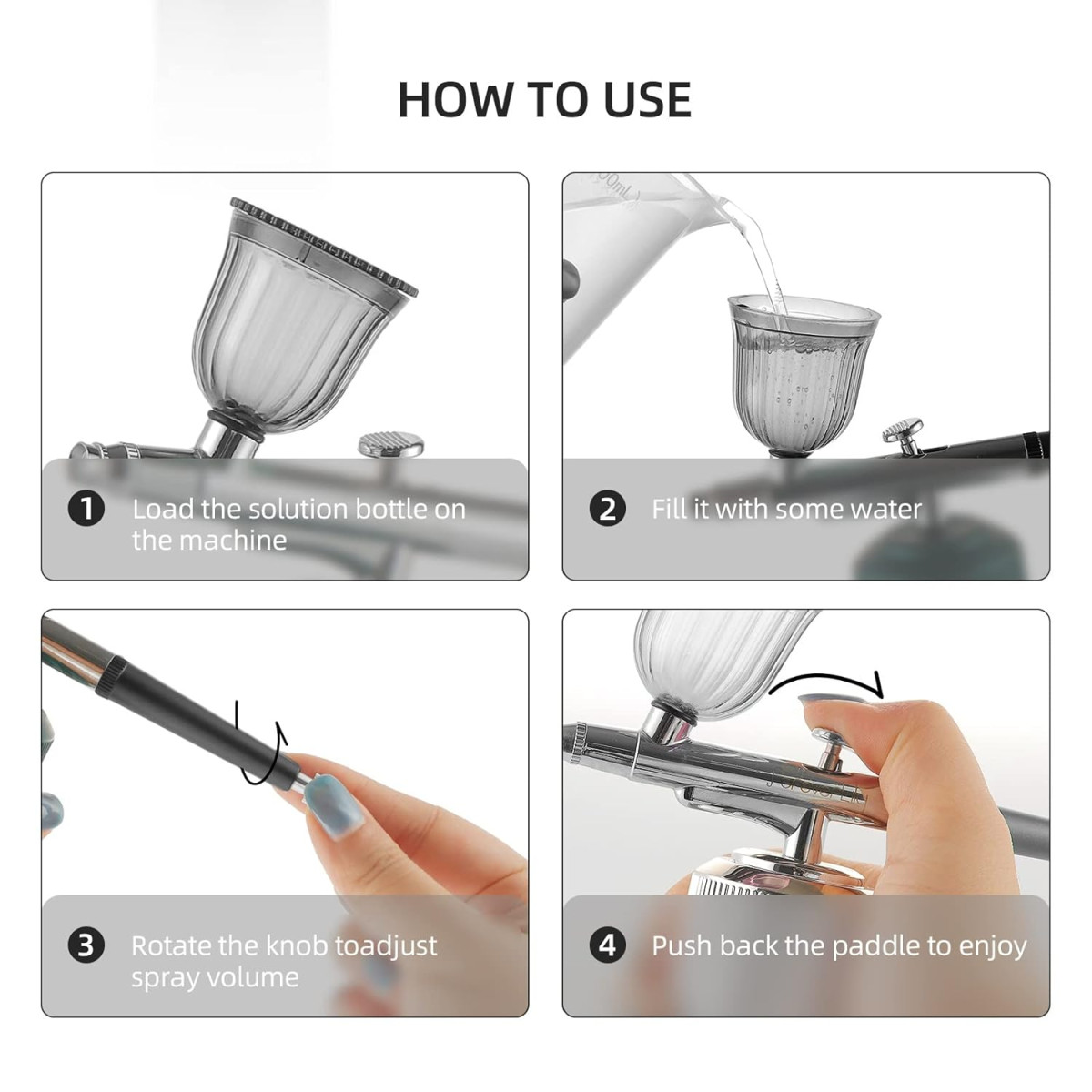 HOW TO USE

1 Load the solution bottle on the machine

2 Fill it with some water

3 Rotate the knob toadjust spray volume

4 Push back the paddle to enjoy